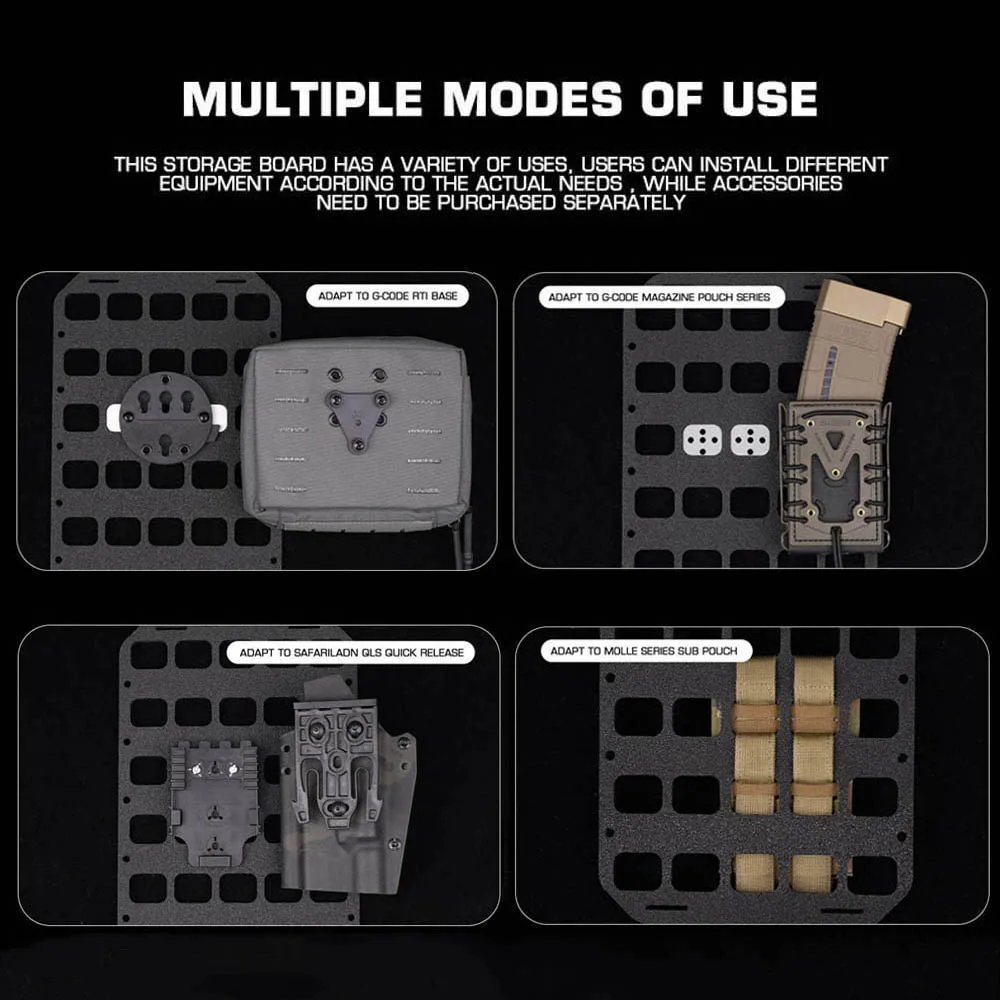 MULTIPLE MODES OF USE

THIS STORAGE BOARD HAS A VARIETY OF USES, USERS CAN INSTALL DIFFERENT EQUIPMENT ACCORDING TO THE ACTUAL NEEDS , WHILE ACCESSORIES NEED TO BE PURCHASED SEPARATELY

ADAPT TO G-CODE RTI BASE

ADAPT TO G-CODE MAGAZINE POUCH SERIES

ADAPT TO SAFARILADN QLS QUICK RELEASE

ADAPT TO MOLLE SERIES SUB POUCH