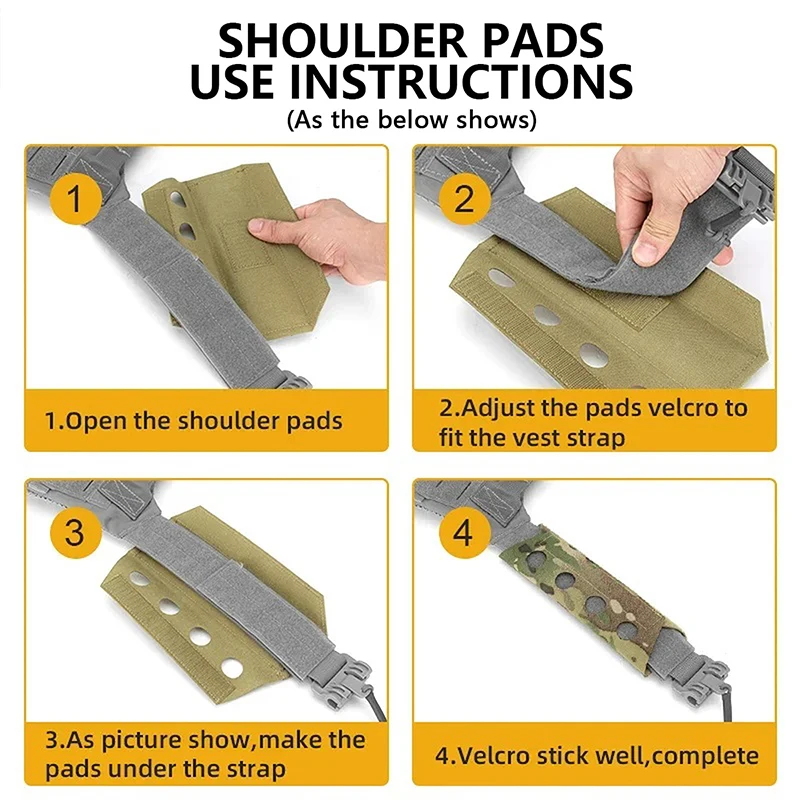 SHOULDER PADS
USE INSTRUCTIONS
(As the below shows)

1

1.Open the shoulder pads

2

2.Adjust the pads velcro to fit the vest strap

3

3.As picture show,make the pads under the strap

4

4.Velcro stick well,complete