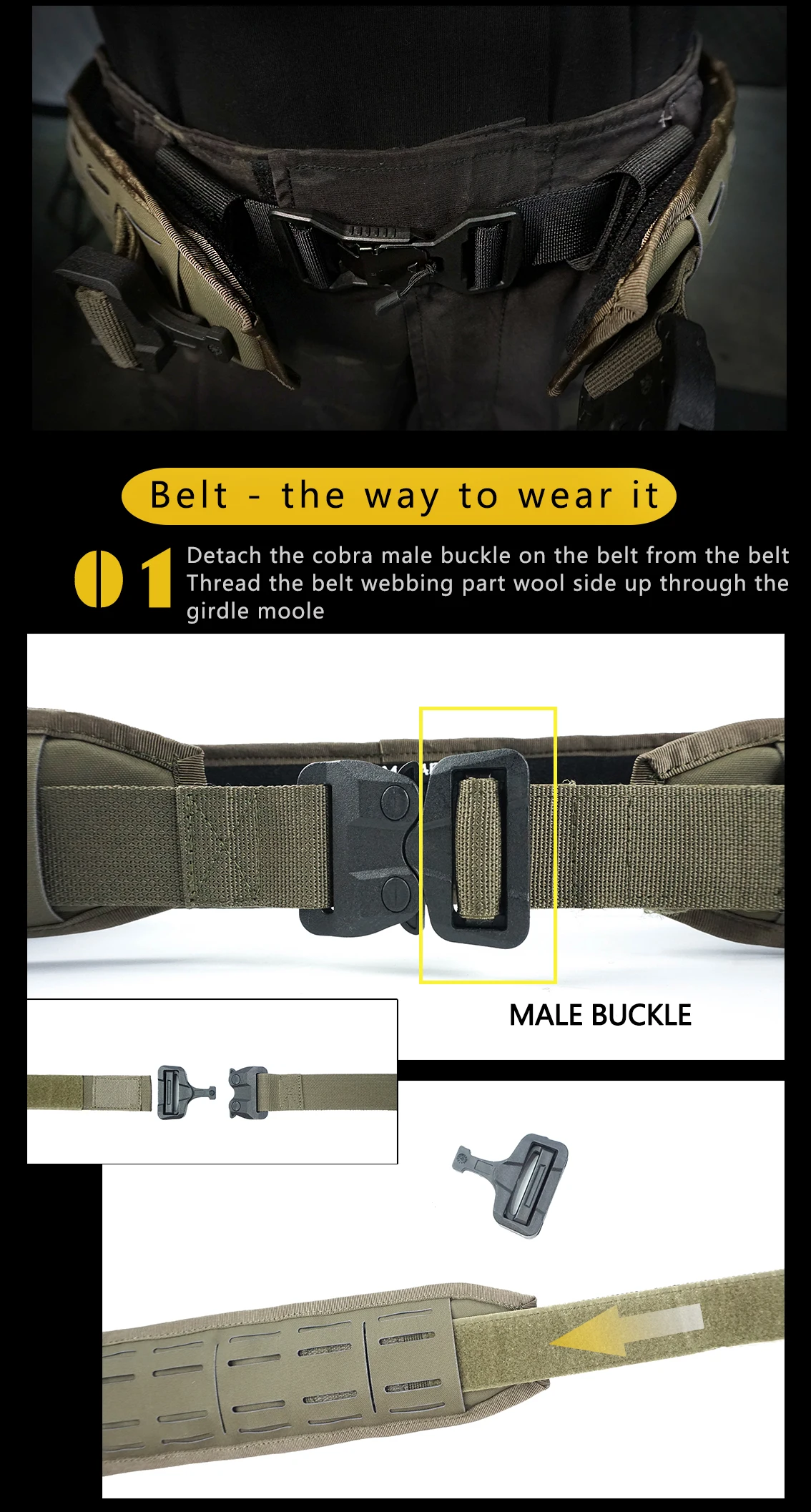 Belt - the way to wear it

01 Detach the cobra male buckle on the belt from the belt Thread the belt webbing part wool side up through the girdle moole

MALE BUCKLE