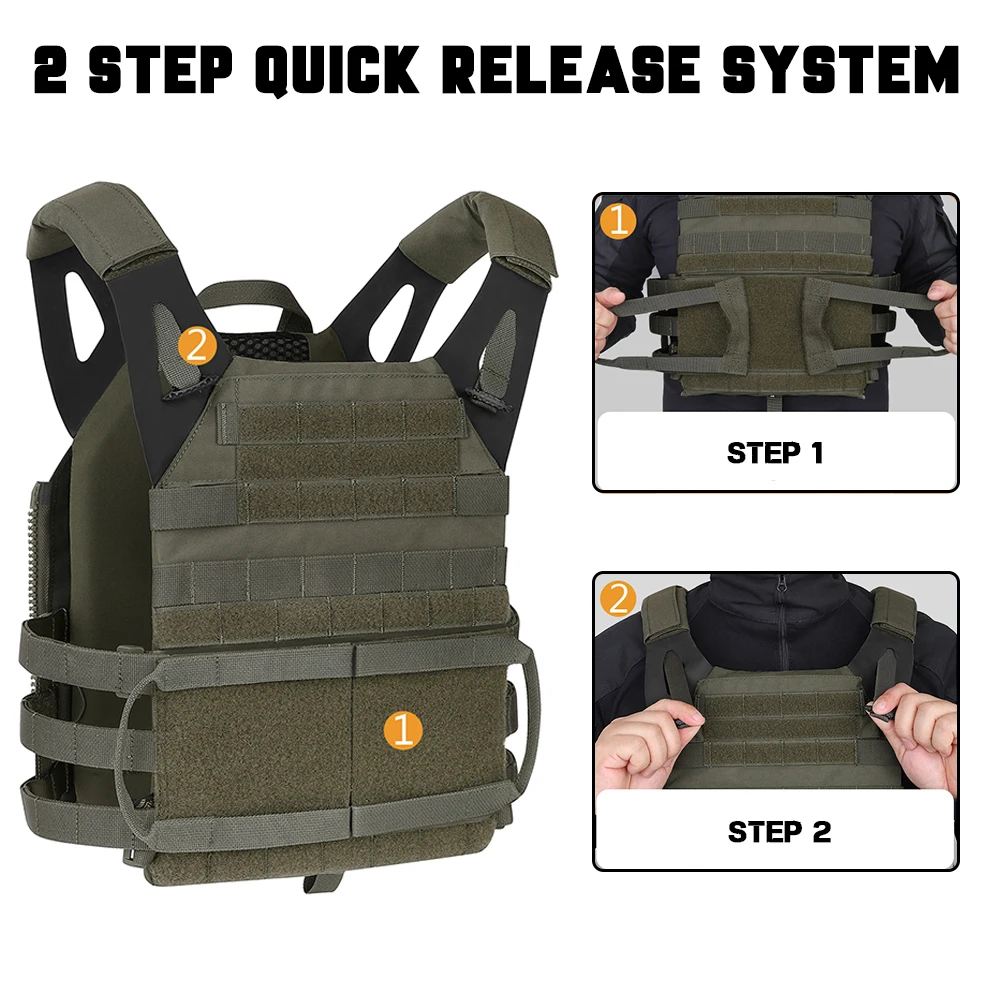 2 STEP QUICK RELEASE SYSTEM

2

1

1

STEP 1

2

STEP 2