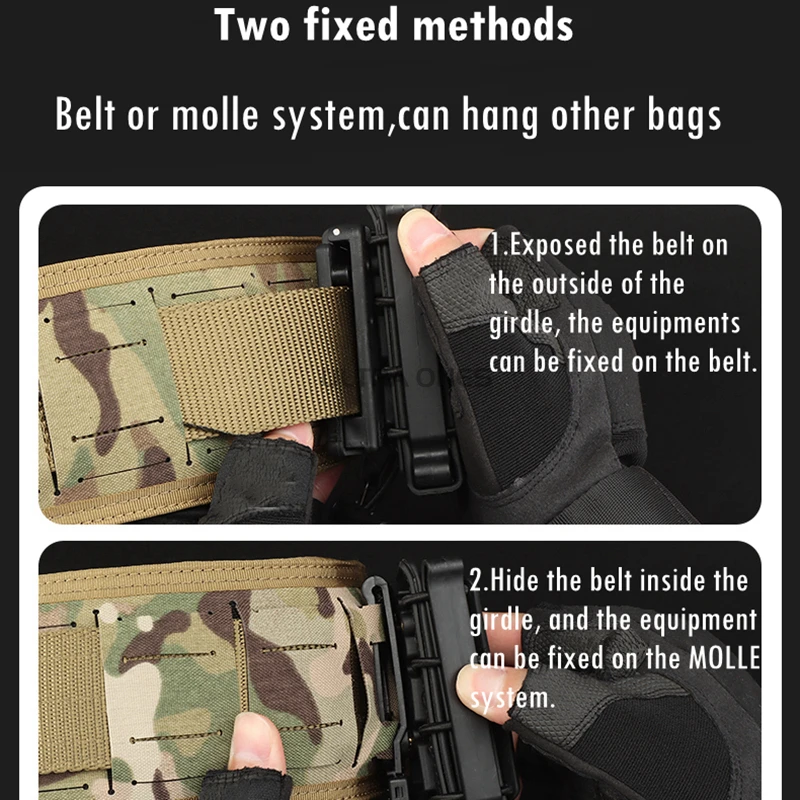 Two fixed methods

Belt or molle system,can hang other bags

1.Exposed the belt on the outside of the girdle, the equipments can be fixed on the belt.

2.Hide the belt inside the girdle, and the equipment can be fixed on the MOLLE system.