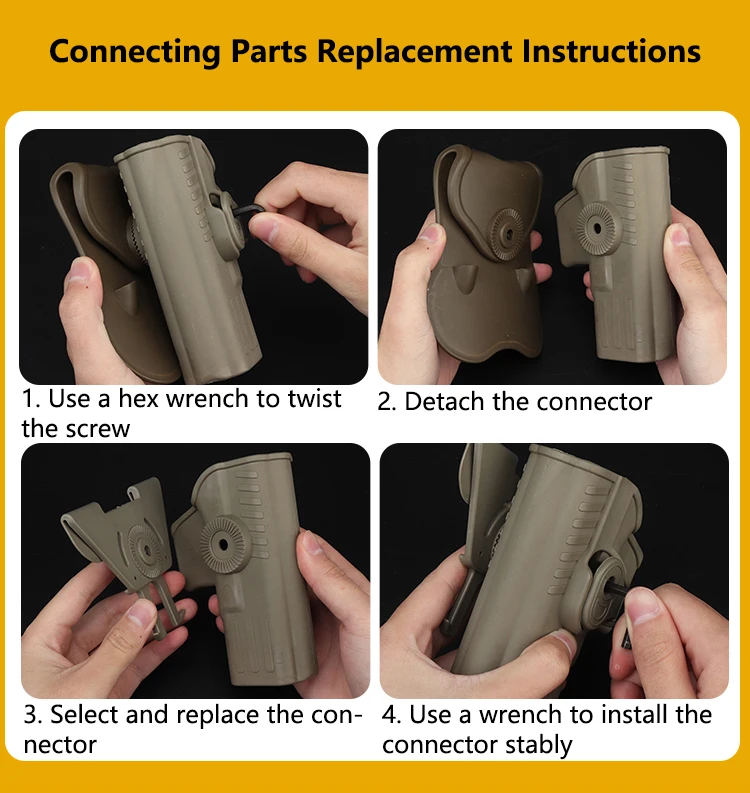 Connecting Parts Replacement Instructions

1. Use a hex wrench to twist the screw

2. Detach the connector

3. Select and replace the connector

4. Use a wrench to install the connector stably