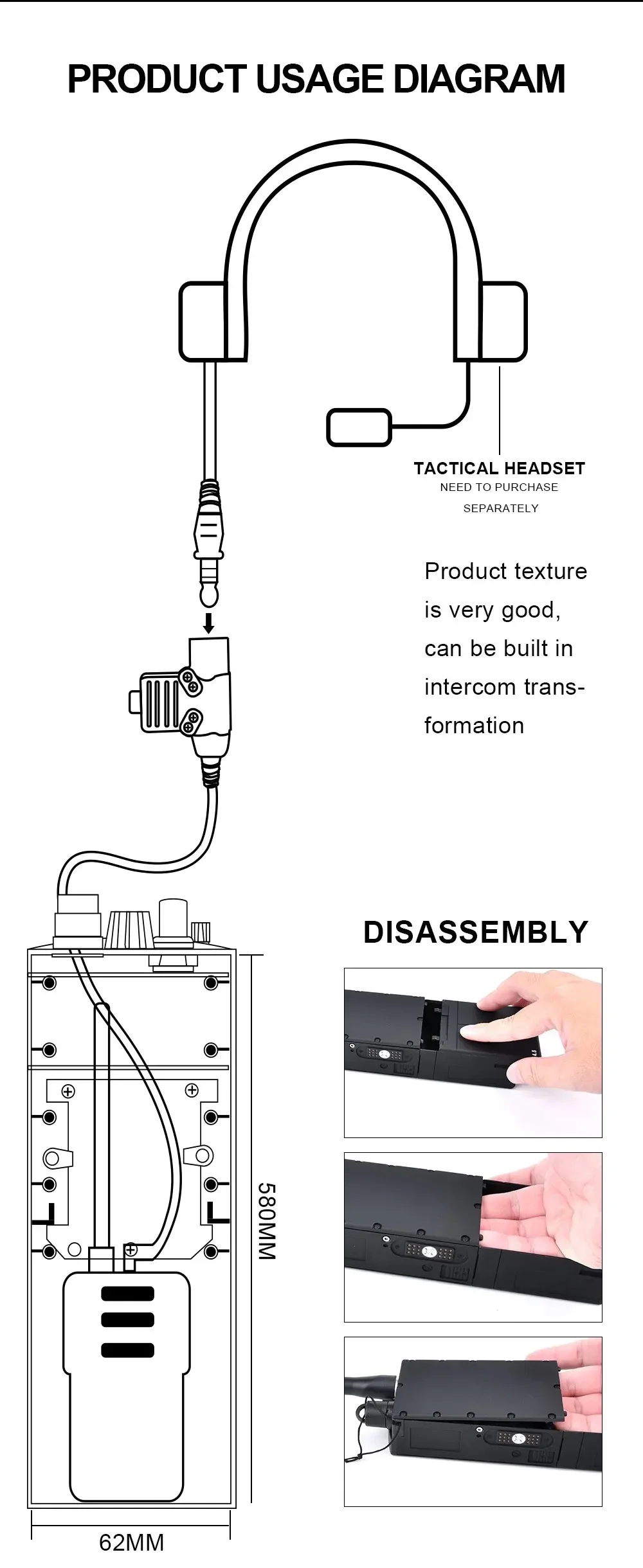 PRODUCT USAGE DIAGRAM

TACTICAL HEADSET
NEED TO PURCHASE SEPARATELY

Product texture is very good, can be built in intercom transformation

DISASSEMBLY

580MM

62MM