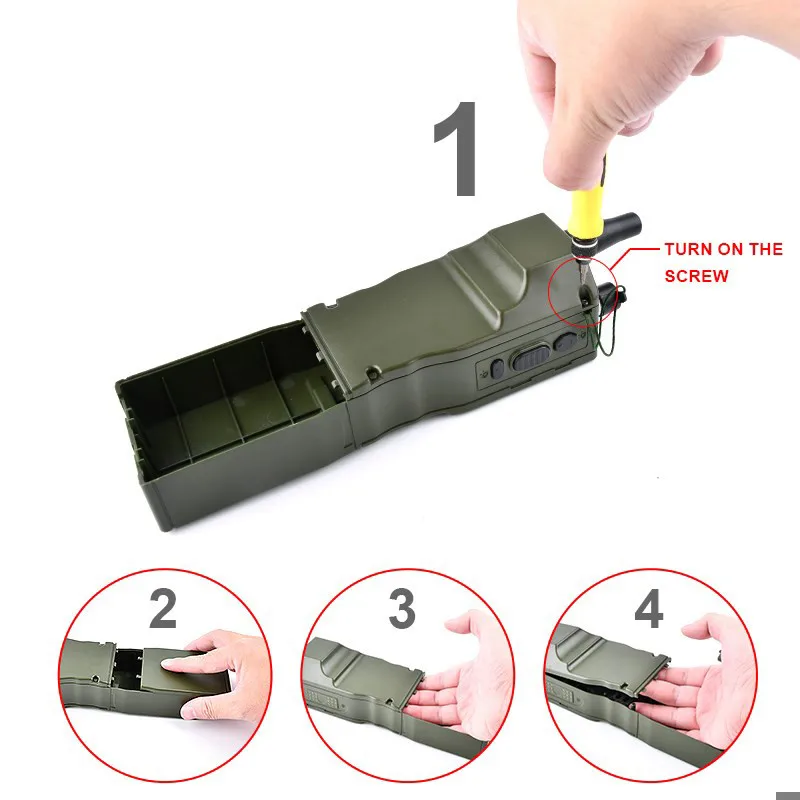 1

TURN ON THE SCREW

2

3

4