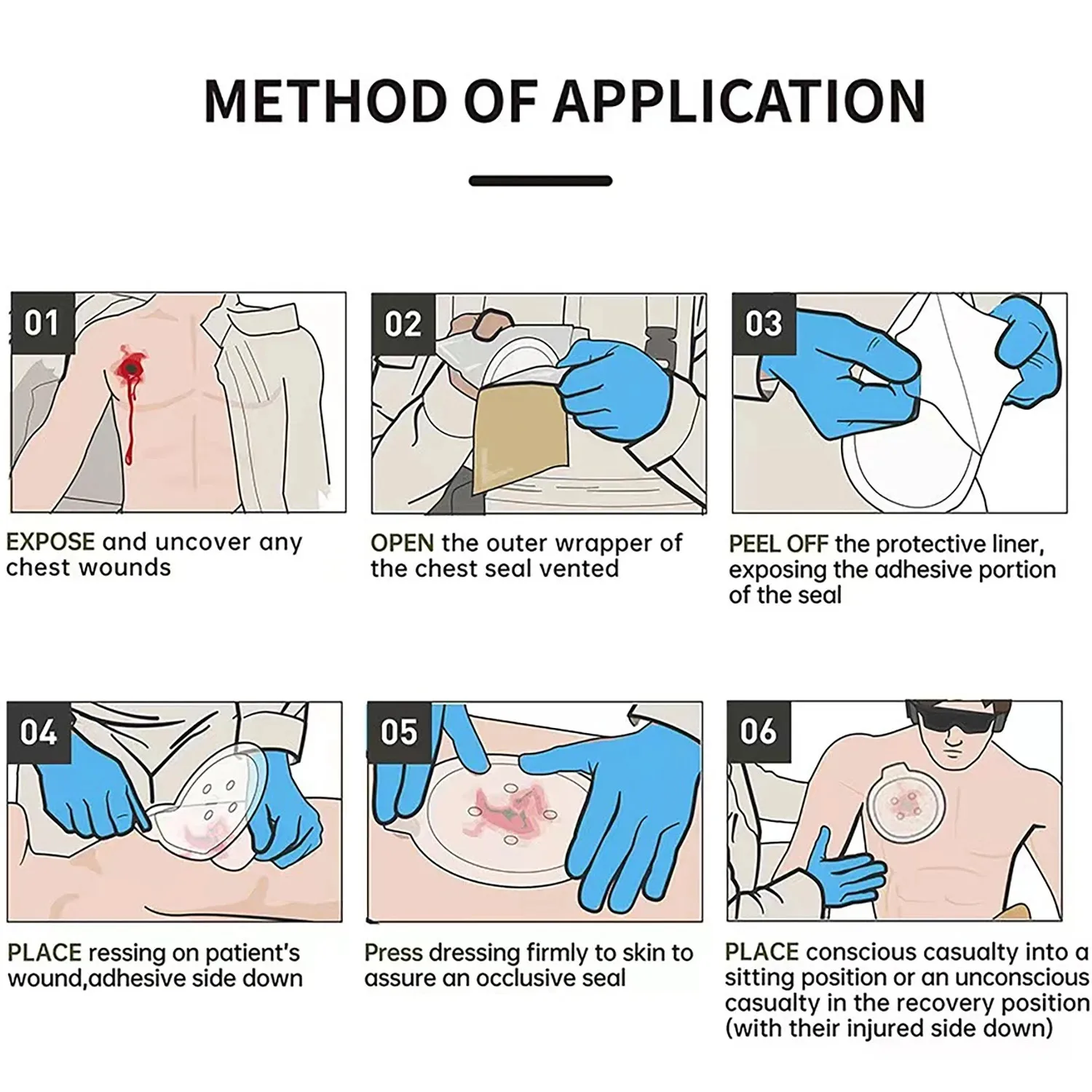 METHOD OF APPLICATION

01

EXPOSE and uncover any chest wounds

02

OPEN the outer wrapper of the chest seal vented

03

PEEL OFF the protective liner, exposing the adhesive portion of the seal

04

PLACE ressing on patient's wound,adhesive side down

05

Press dressing firmly to skin to assure an occlusive seal

06

PLACE conscious casualty into a sitting position or an unconscious casualty in the recovery position (with their injured side down)