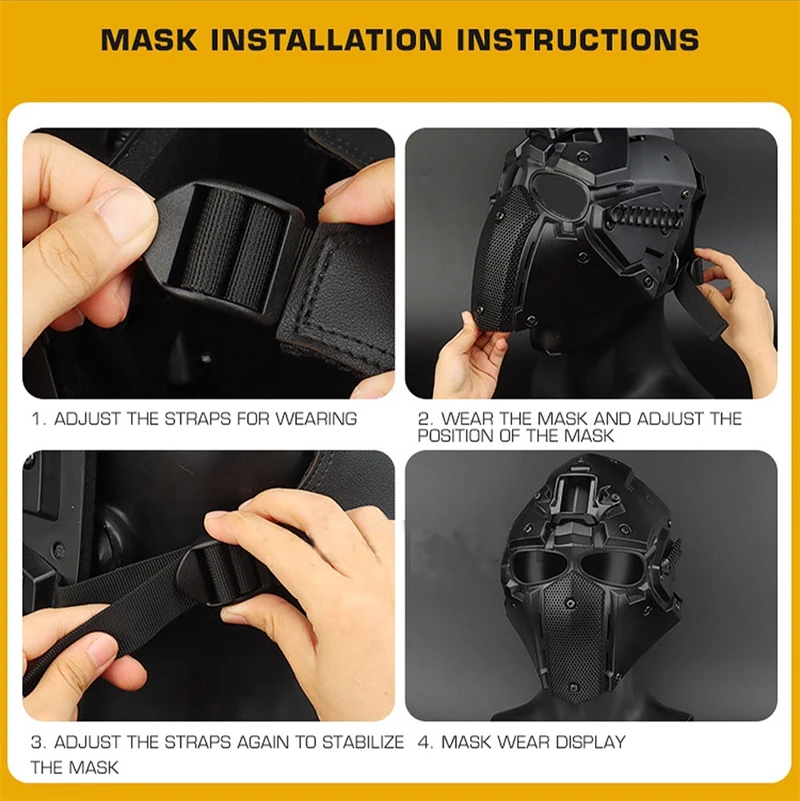 MASK INSTALLATION INSTRUCTIONS

1. ADJUST THE STRAPS FOR WEARING

2. WEAR THE MASK AND ADJUST THE POSITION OF THE MASK

3. ADJUST THE STRAPS AGAIN TO STABILIZE THE MASK

4. MASK WEAR DISPLAY