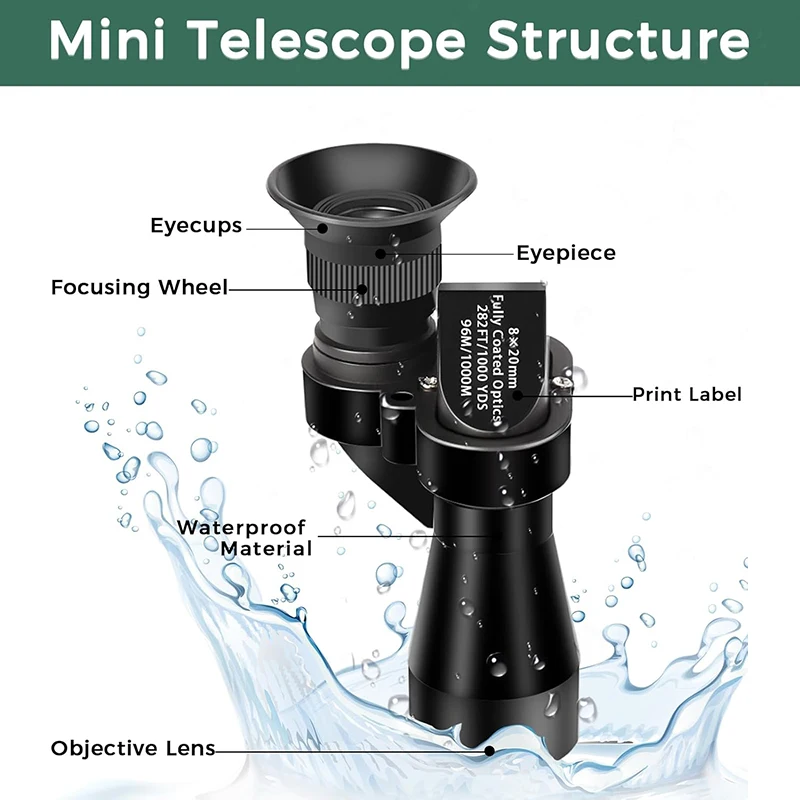 Mini Telescope Structure

Eyecups

Eyepiece

Focusing Wheel

8×20mm
Fully Coated Optics
282FT/1000 YDS
96M/1000M

Print Label

Waterproof Material

Objective Lens