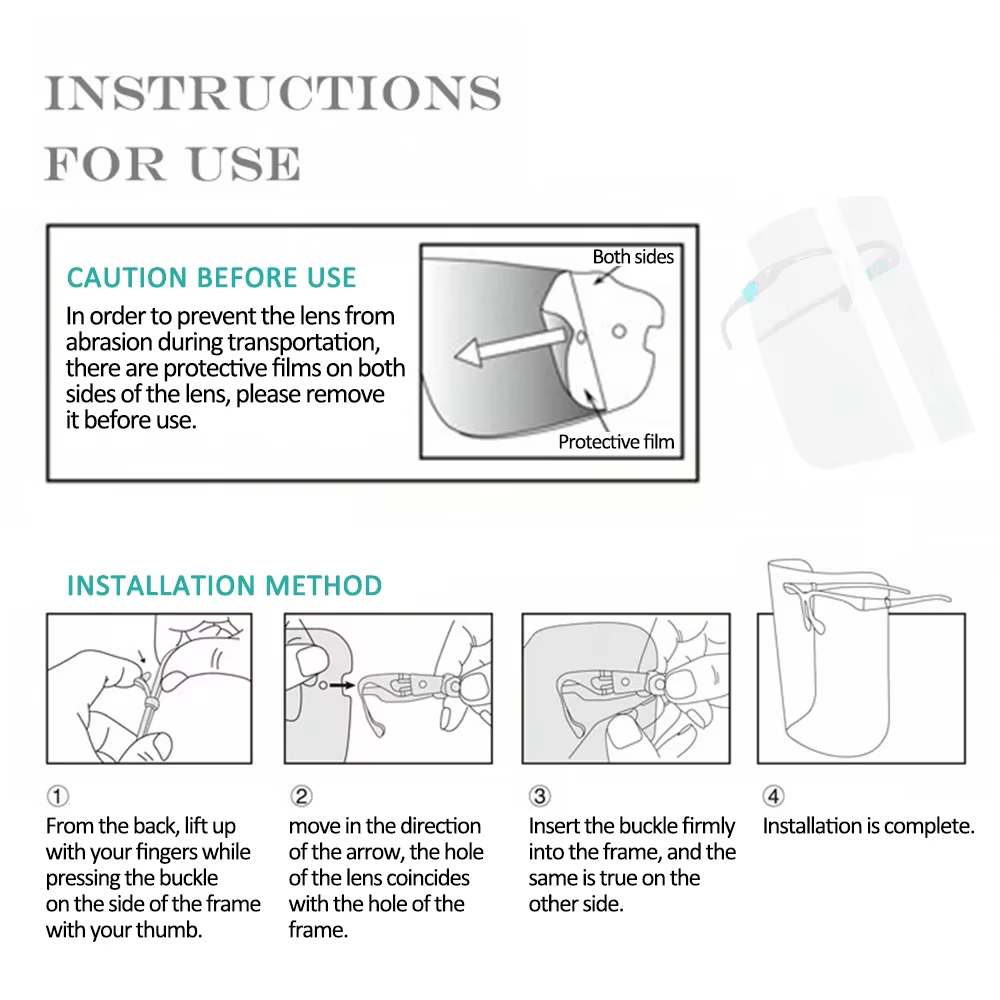 INSTRUCTIONS FOR USE

CAUTION BEFORE USE

In order to prevent the lens from abrasion during transportation, there are protective films on both sides of the lens, please remove it before use.

Both sides

Protective film

INSTALLATION METHOD

①
From the back, lift up with your fingers while pressing the buckle on the side of the frame with your thumb.

②
move in the direction of the arrow, the hole of the lens coincides with the hole of the frame.

③
Insert the buckle firmly into the frame, and the same is true on the other side.

④
Installation is complete.