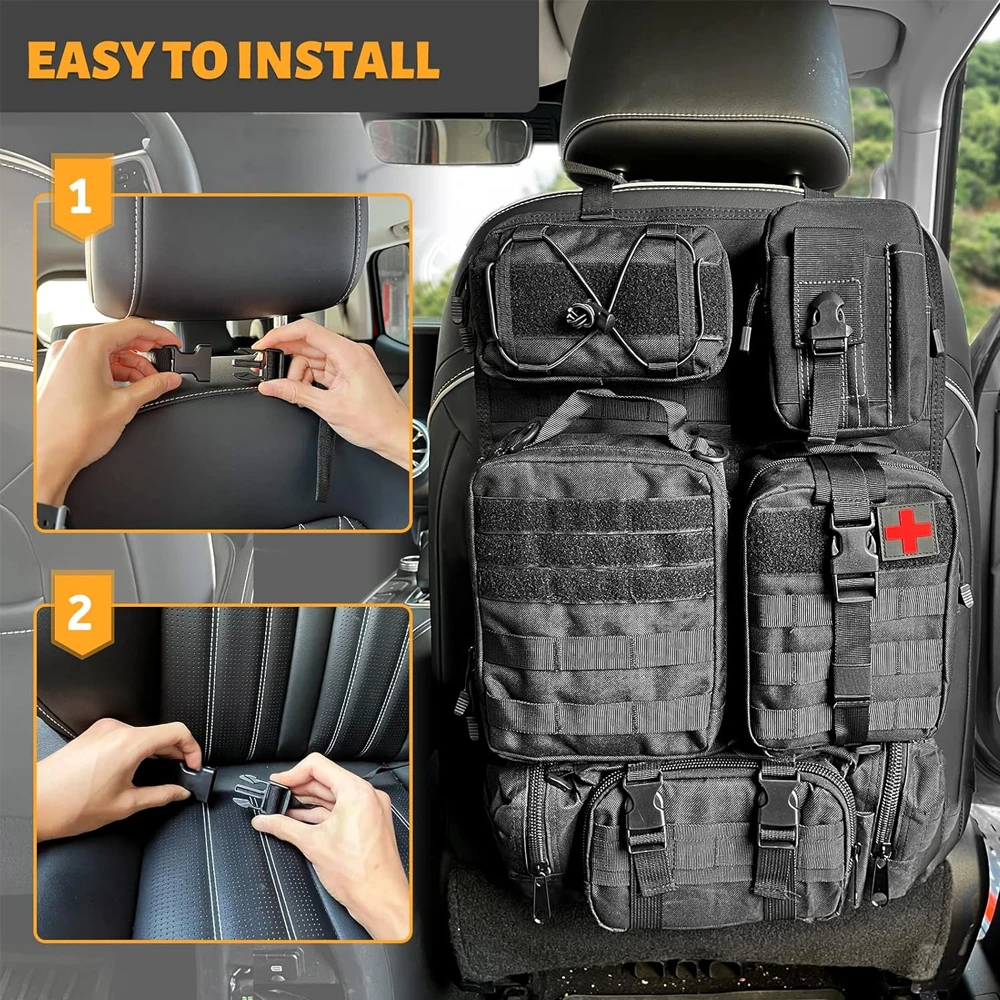 EASY TO INSTALL

1

2