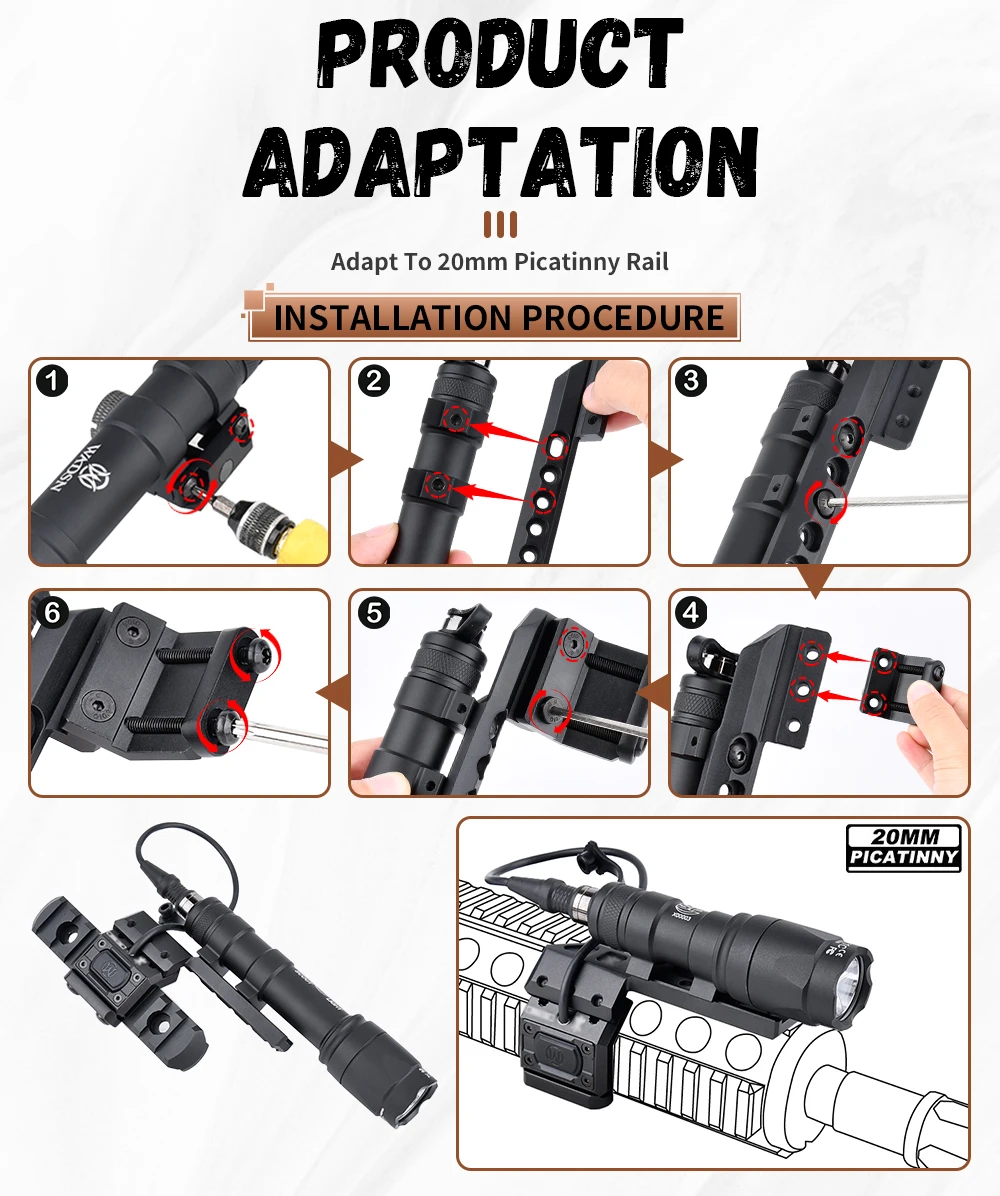 PRODUCT ADAPTATION

Adapt To 20mm Picatinny Rail

INSTALLATION PROCEDURE

1

WADSN

2

3

6

5

4

20MM PICATINNY