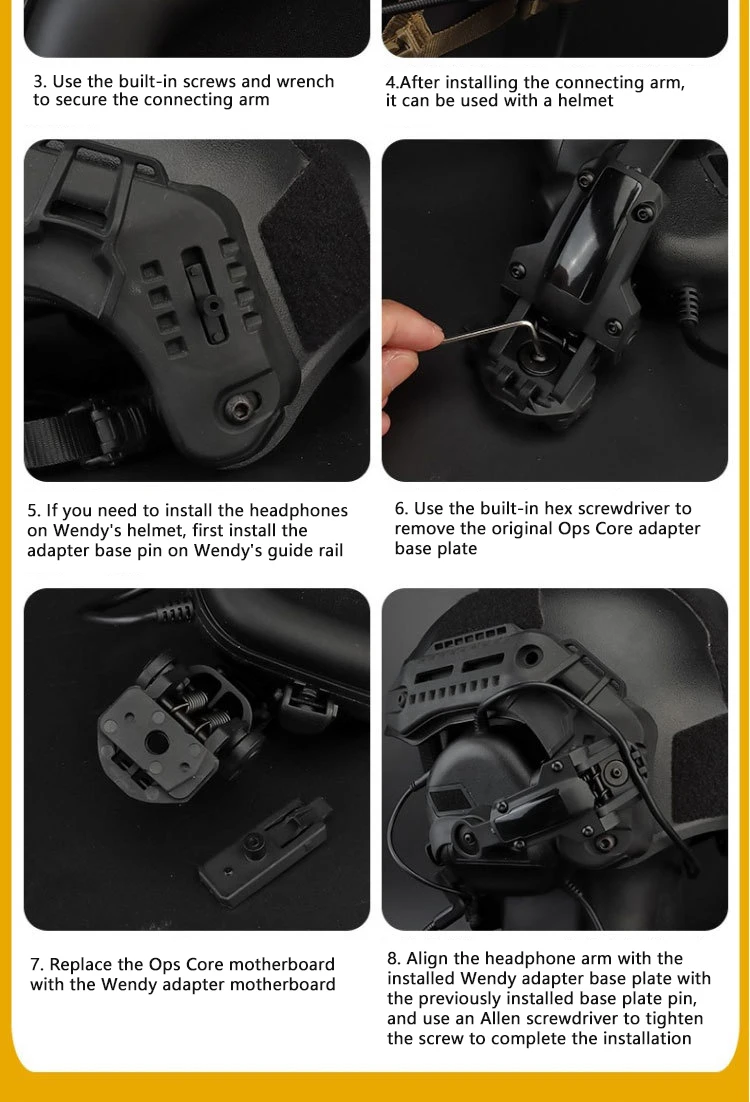 3. Use the built-in screws and wrench to secure the connecting arm

4.After installing the connecting arm, it can be used with a helmet

5. If you need to install the headphones on Wendy's helmet, first install the adapter base pin on Wendy's guide rail

6. Use the built-in hex screwdriver to remove the original Ops Core adapter base plate

7. Replace the Ops Core motherboard with the Wendy adapter motherboard

8. Align the headphone arm with the installed Wendy adapter base plate with the previously installed base plate pin, and use an Allen screwdriver to tighten the screw to complete the installation