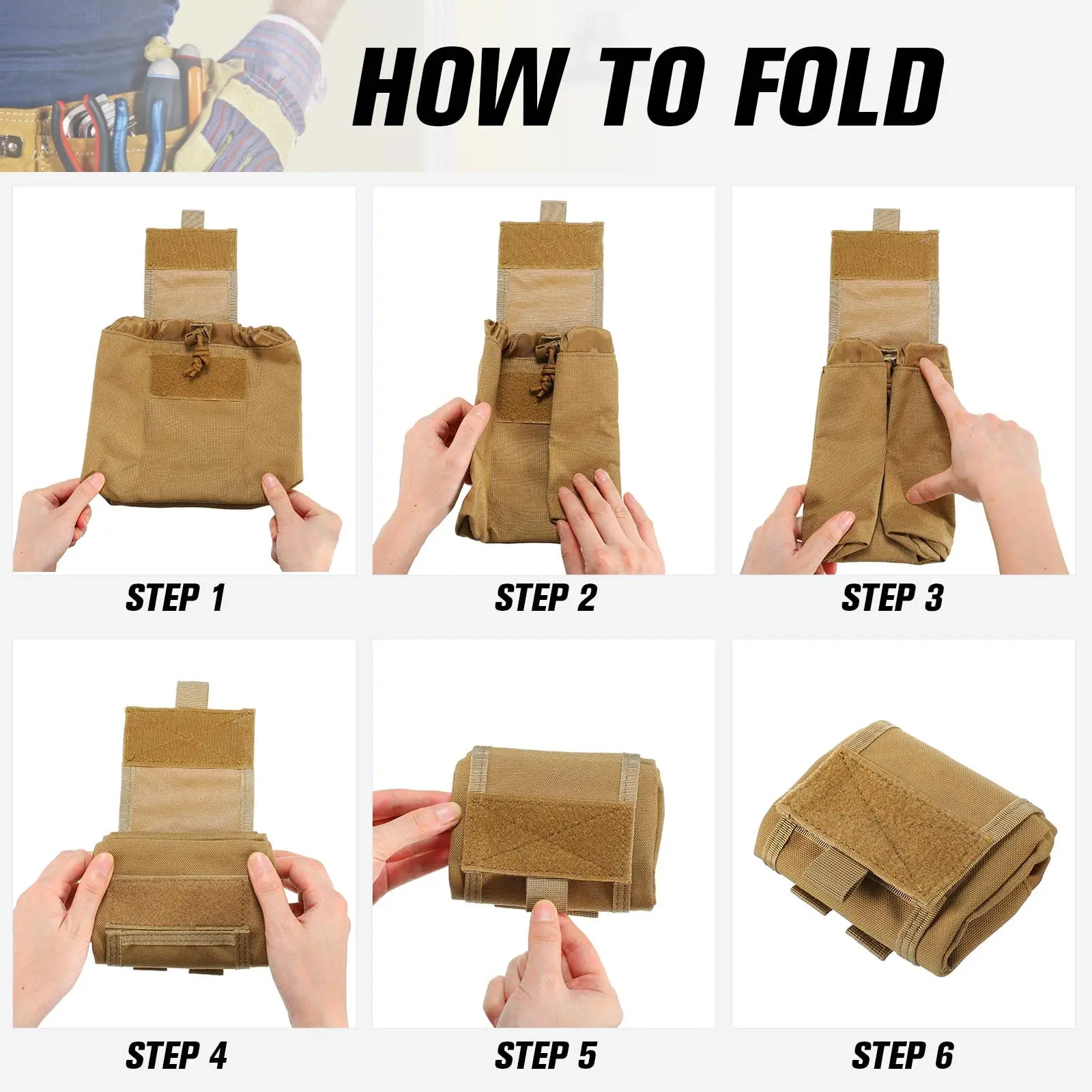 HOW TO FOLD

STEP 1

STEP 2

STEP 3

STEP 4

STEP 5

STEP 6