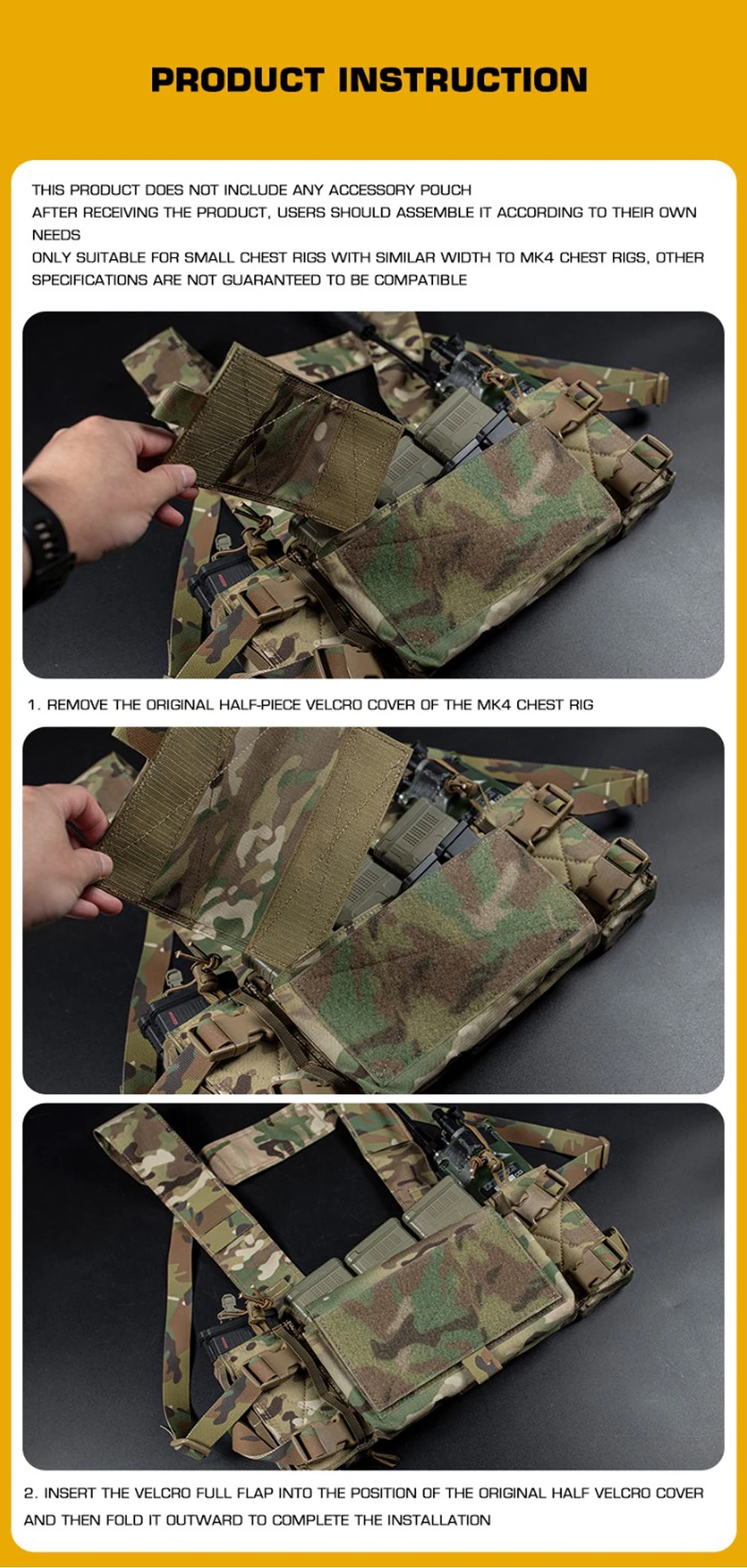 PRODUCT INSTRUCTION

THIS PRODUCT DOES NOT INCLUDE ANY ACCESSORY POUCH
AFTER RECEIVING THE PRODUCT, USERS SHOULD ASSEMBLE IT ACCORDING TO THEIR OWN NEEDS
ONLY SUITABLE FOR SMALL CHEST RIGS WITH SIMILAR WIDTH TO MK4 CHEST RIGS, OTHER SPECIFICATIONS ARE NOT GUARANTEED TO BE COMPATIBLE

1. REMOVE THE ORIGINAL HALF-PIECE VELCRO COVER OF THE MK4 CHEST RIG

2. INSERT THE VELCRO FULL FLAP INTO THE POSITION OF THE ORIGINAL HALF VELCRO COVER AND THEN FOLD IT OUTWARD TO COMPLETE THE INSTALLATION