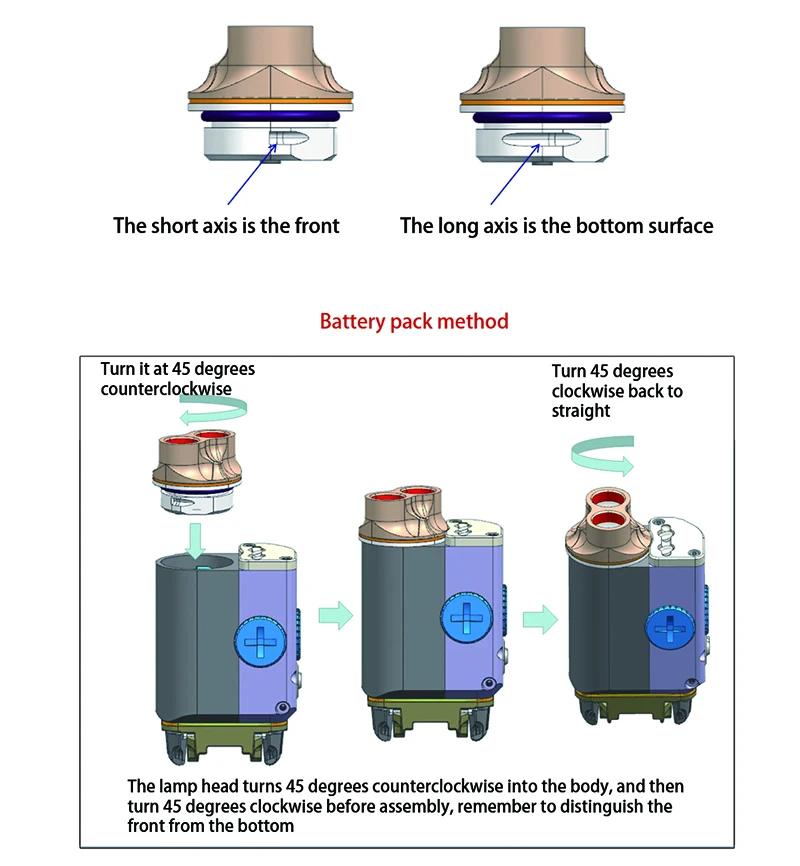 The short axis is the front

The long axis is the bottom surface

Battery pack method

Turn it at 45 degrees counterclockwise

Turn 45 degrees clockwise back to straight

The lamp head turns 45 degrees counterclockwise into the body, and then turn 45 degrees clockwise before assembly, remember to distinguish the front from the bottom