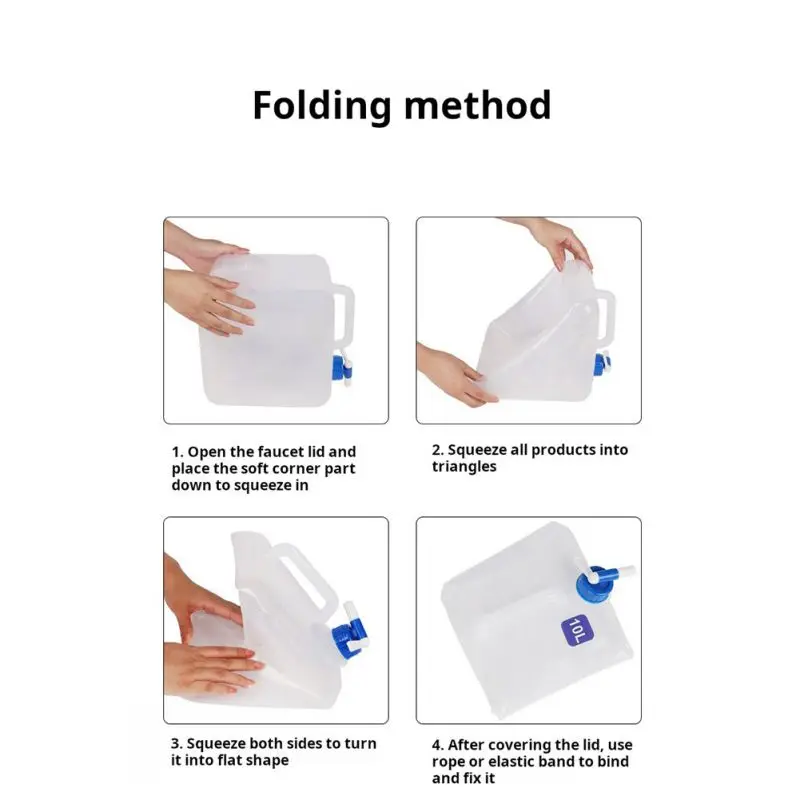 Folding method

1. Open the faucet lid and place the soft corner part down to squeeze in

2. Squeeze all products into triangles

3. Squeeze both sides to turn it into flat shape

10L

4. After covering the lid, use rope or elastic band to bind and fix it