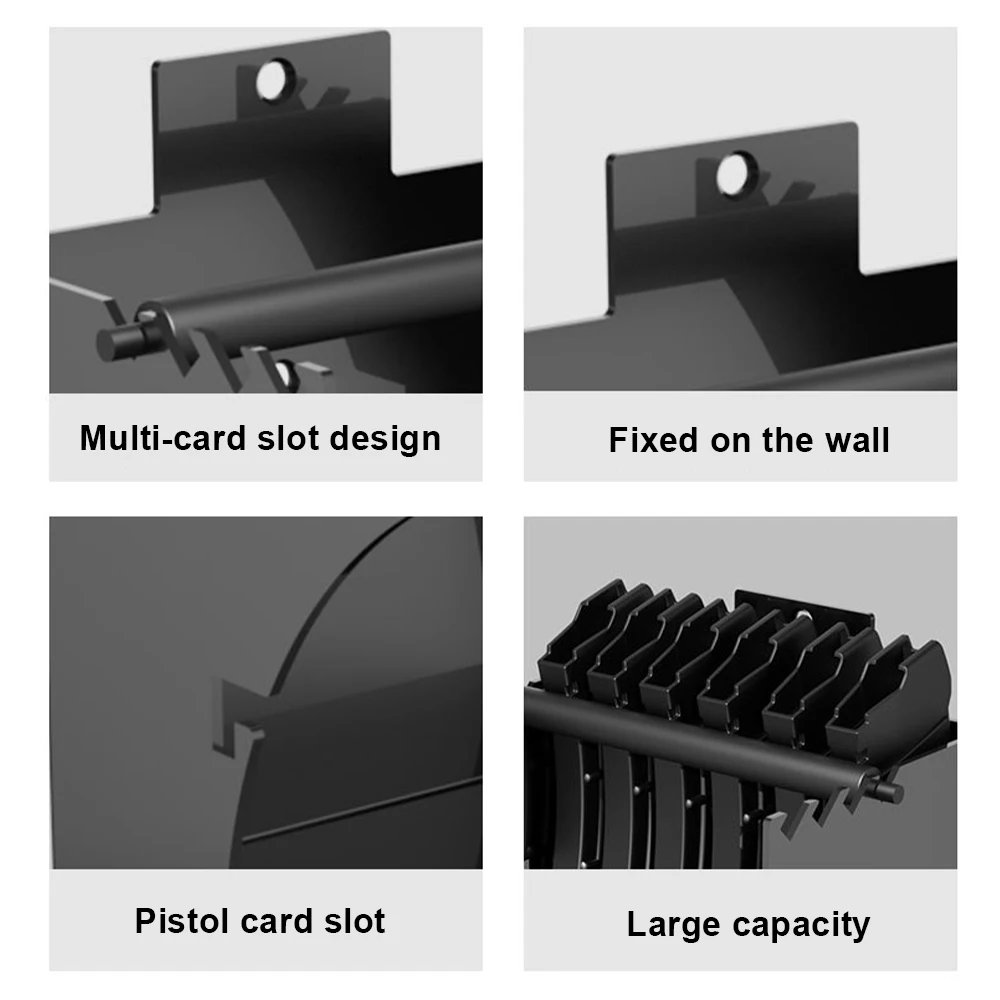 Multi-card slot design

Fixed on the wall

Pistol card slot

Large capacity