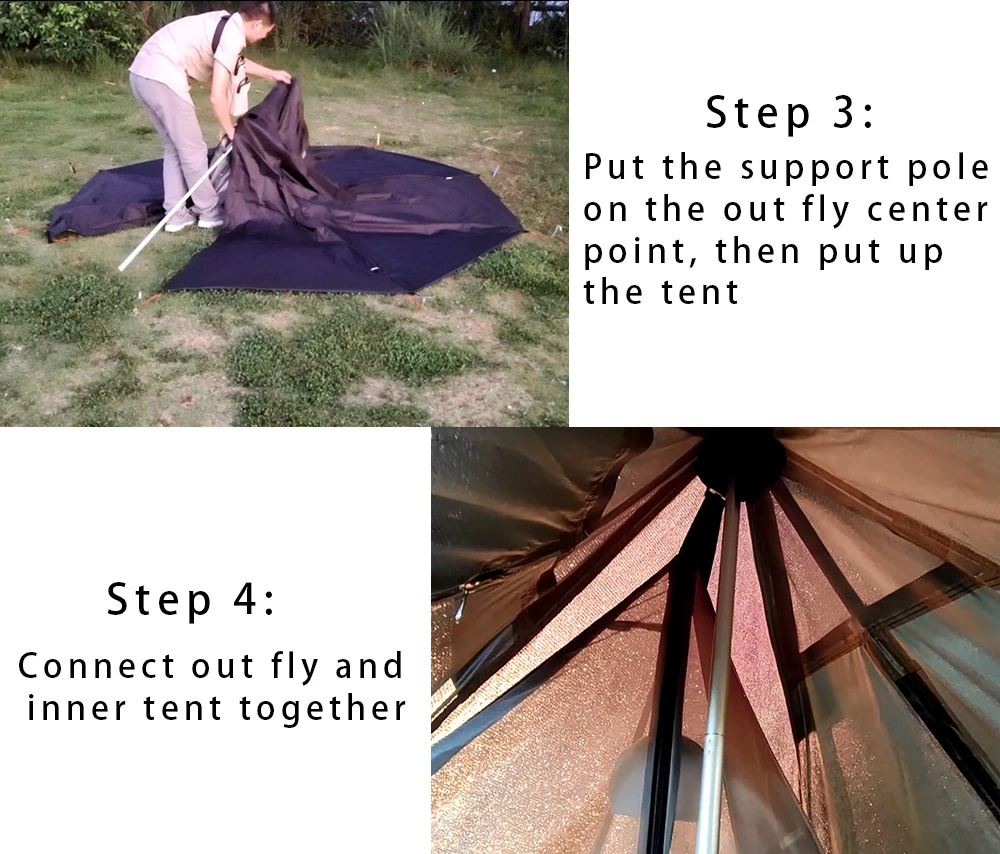 Step 3:

Put the support pole on the out fly center point, then put up the tent

Step 4:

Connect out fly and inner tent together