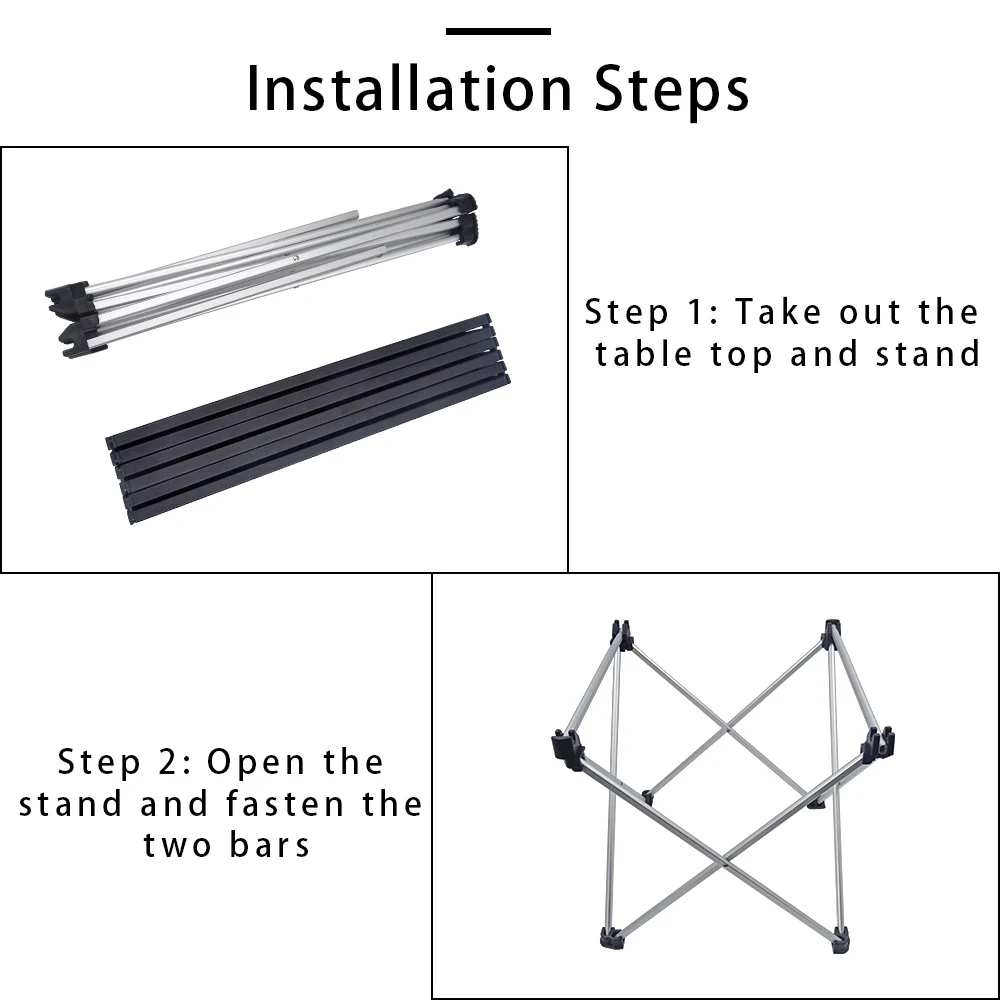 Installation Steps

Step 1: Take out the table top and stand

Step 2: Open the stand and fasten the two bars