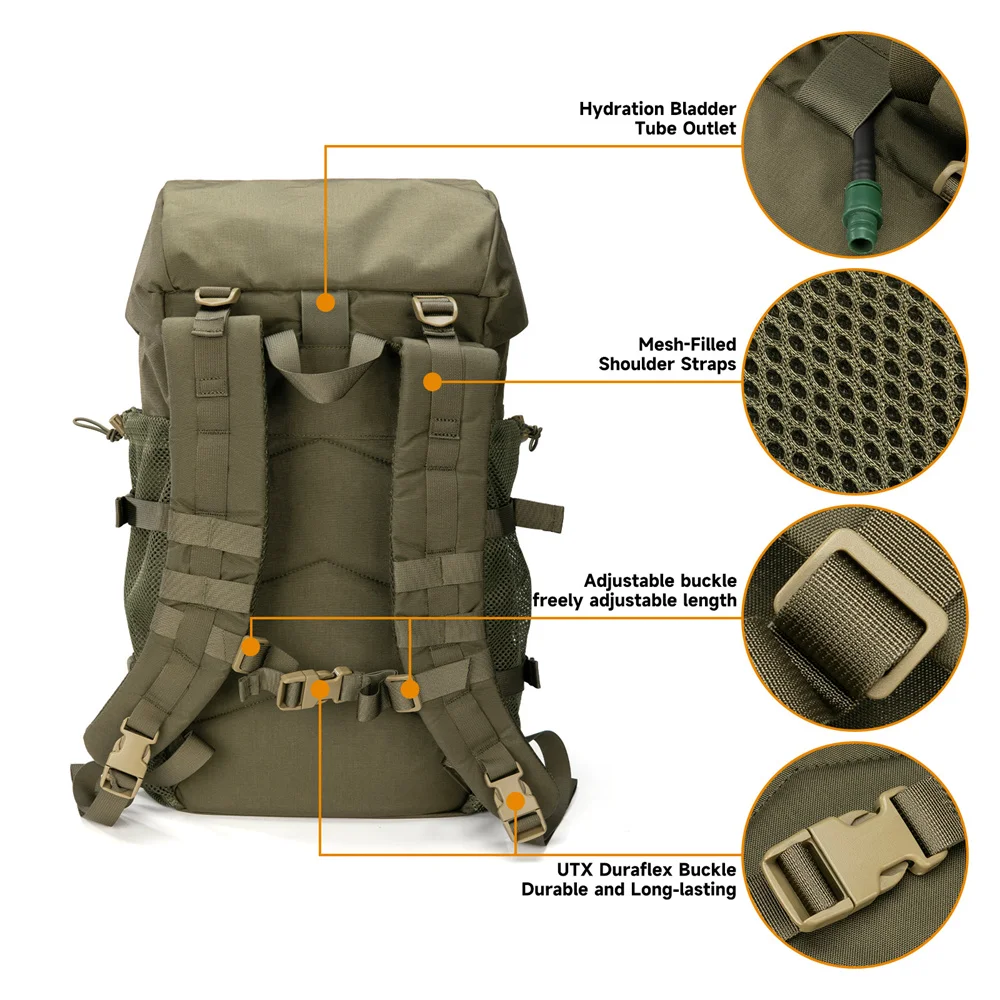 Hydration Bladder
Tube Outlet

Mesh-Filled
Shoulder Straps

Adjustable buckle
freely adjustable length

UTX Duraflex Buckle
Durable and Long-lasting