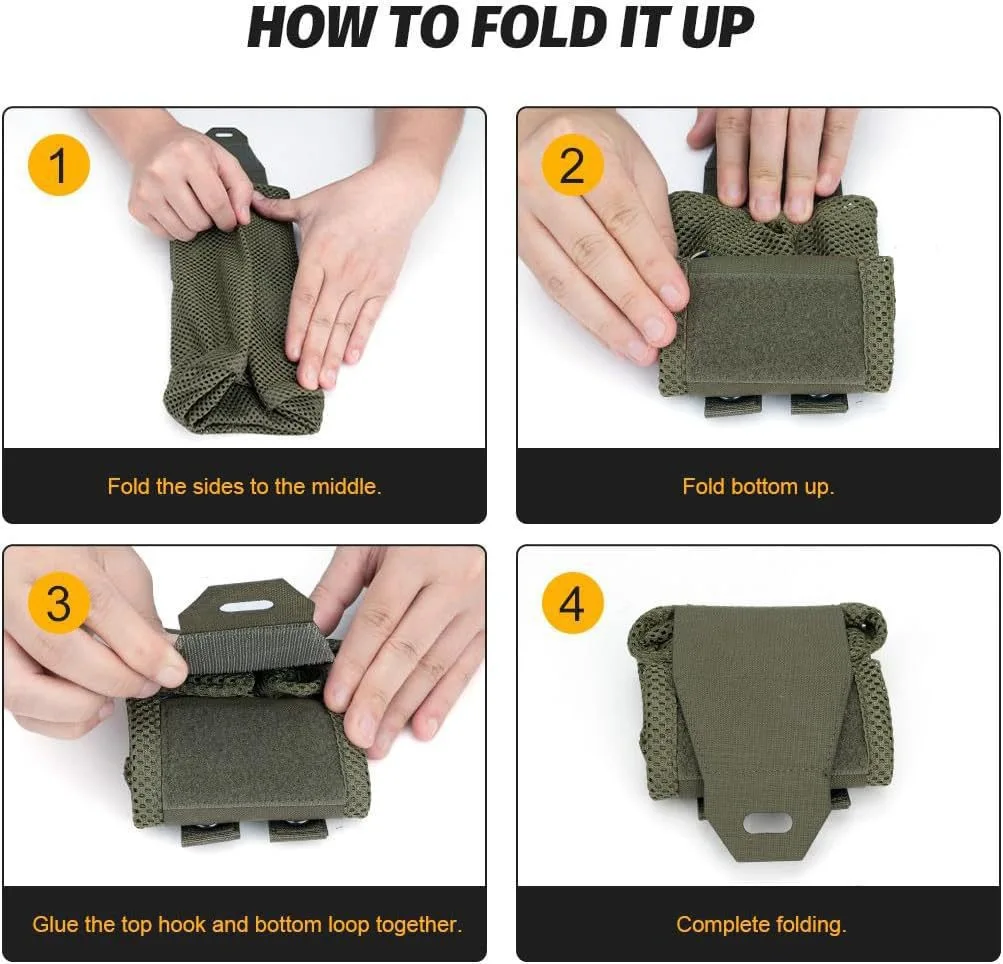 HOW TO FOLD IT UP

1

Fold the sides to the middle.

2

Fold bottom up.

3

Glue the top hook and bottom loop together.

4

Complete folding.