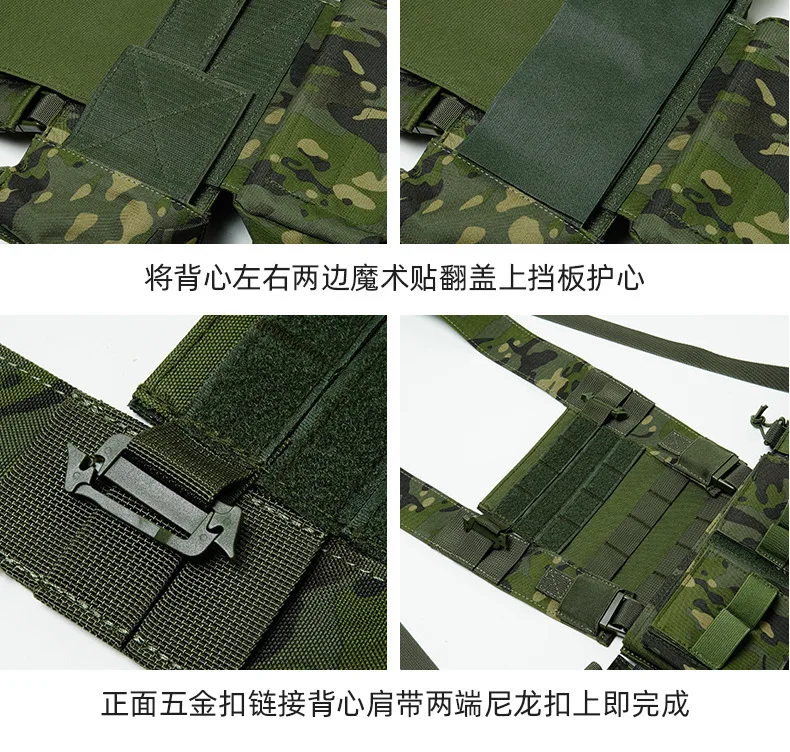 将背心左右两边魔术贴翻盖上挡板护心

正面五金扣链接背心肩带两端尼龙扣上即完成