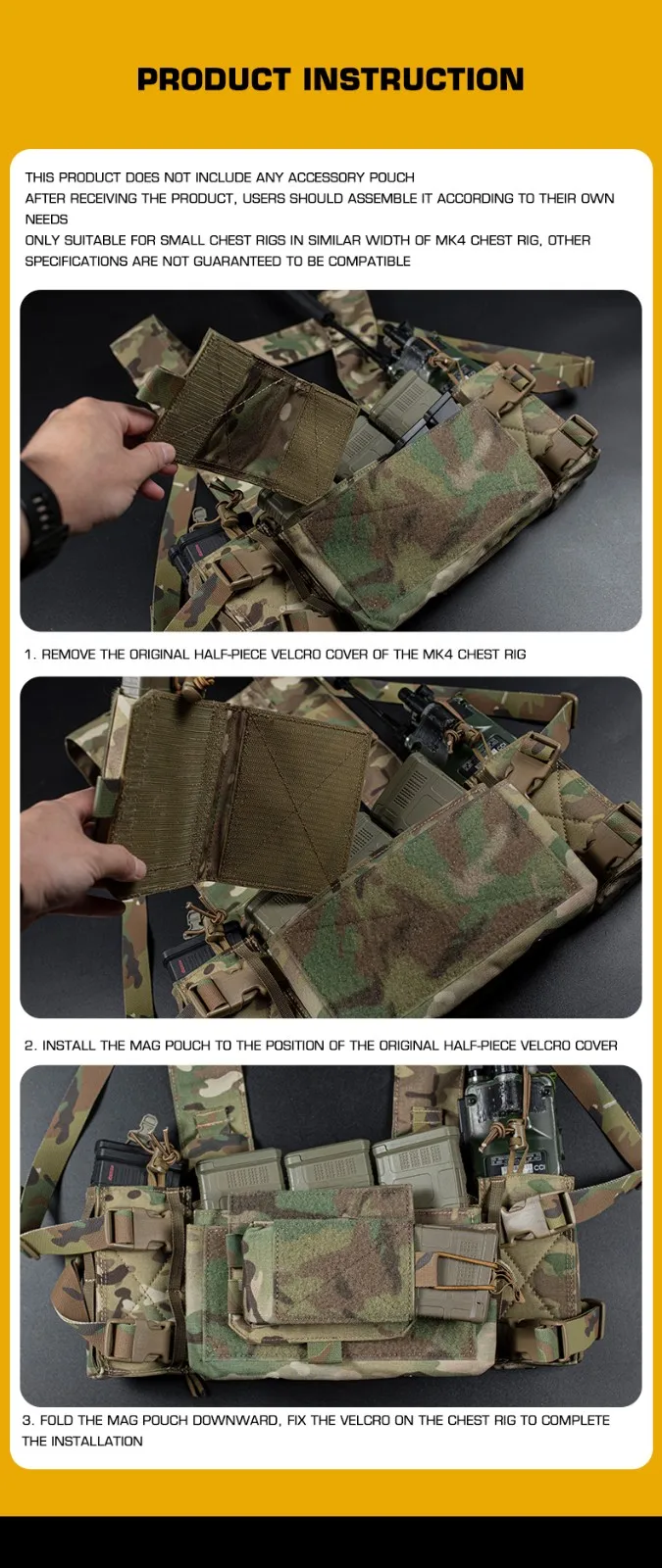 PRODUCT INSTRUCTION

THIS PRODUCT DOES NOT INCLUDE ANY ACCESSORY POUCH
AFTER RECEIVING THE PRODUCT, USERS SHOULD ASSEMBLE IT ACCORDING TO THEIR OWN NEEDS
ONLY SUITABLE FOR SMALL CHEST RIGS IN SIMILAR WIDTH OF MK4 CHEST RIG, OTHER SPECIFICATIONS ARE NOT GUARANTEED TO BE COMPATIBLE

1. REMOVE THE ORIGINAL HALF-PIECE VELCRO COVER OF THE MK4 CHEST RIG

2. INSTALL THE MAG POUCH TO THE POSITION OF THE ORIGINAL HALF-PIECE VELCRO COVER

3. FOLD THE MAG POUCH DOWNWARD, FIX THE VELCRO ON THE CHEST RIG TO COMPLETE THE INSTALLATION