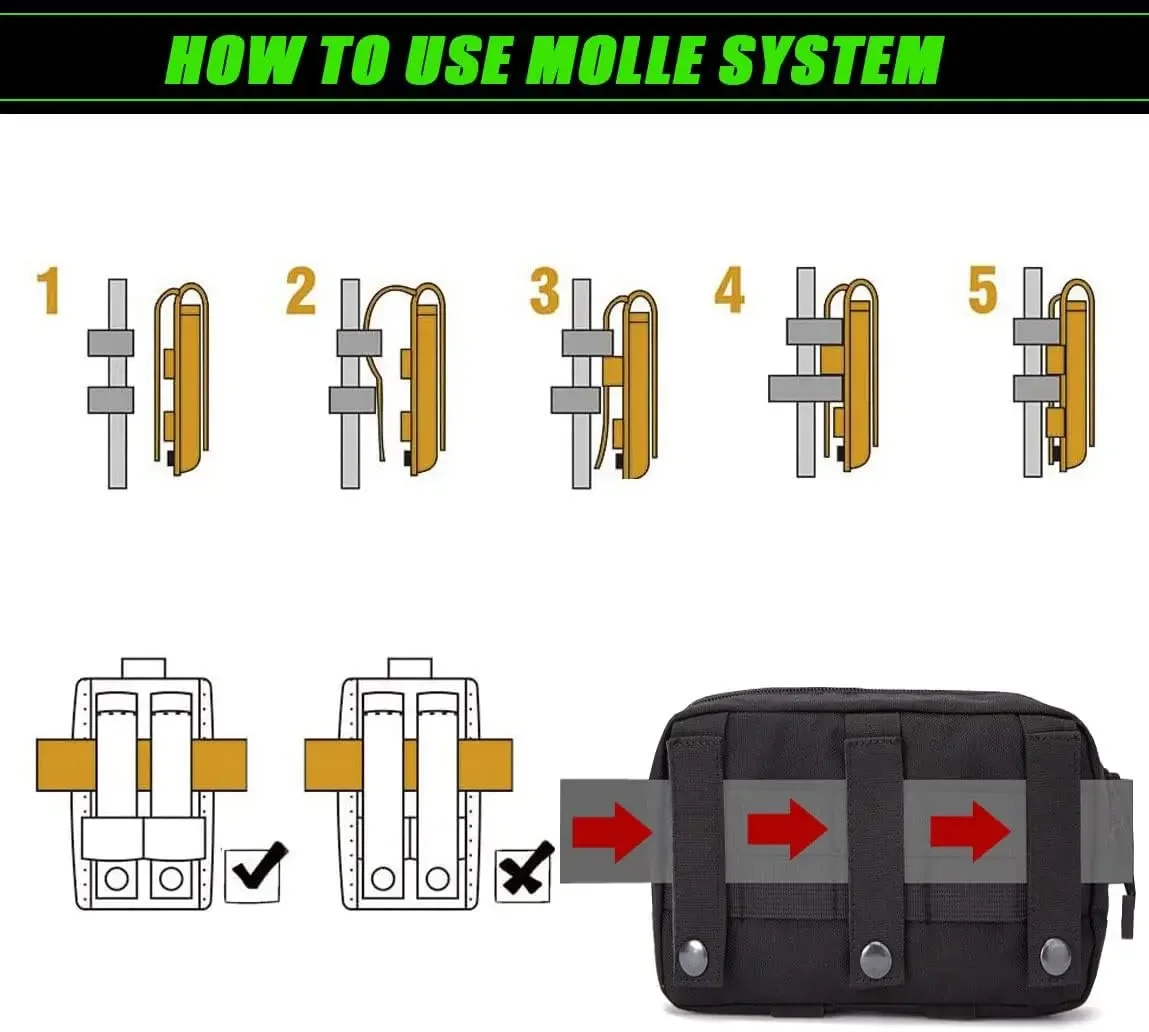 HOW TO USE MOLLE SYSTEM

1

2

3

4

5