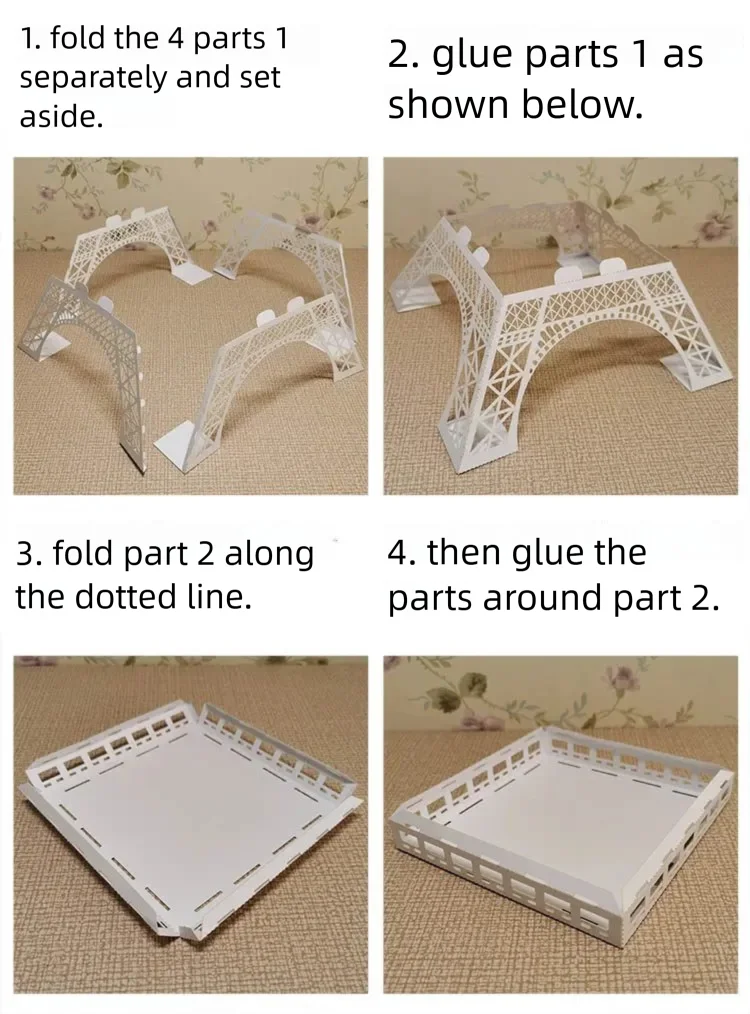 1. fold the 4 parts 1 separately and set aside.

2. glue parts 1 as shown below.

3. fold part 2 along the dotted line.

4. then glue the parts around part 2.