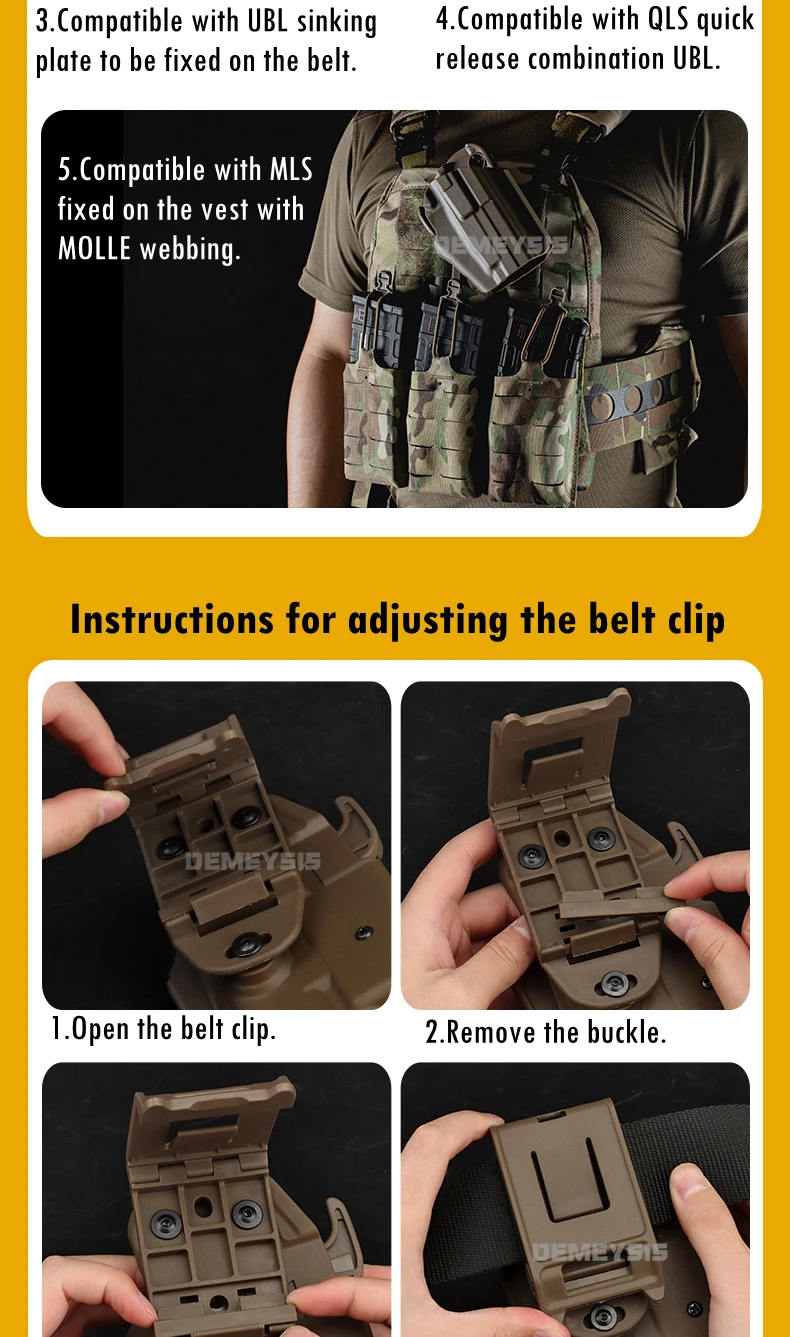 3.Compatible with UBL sinking plate to be fixed on the belt.

4.Compatible with QLS quick release combination UBL.

5.Compatible with MLS fixed on the vest with MOLLE webbing.

DEMEYSIS

Instructions for adjusting the belt clip

DEMEYSIS

1.Open the belt clip.

2.Remove the buckle.

DEMEYSIS