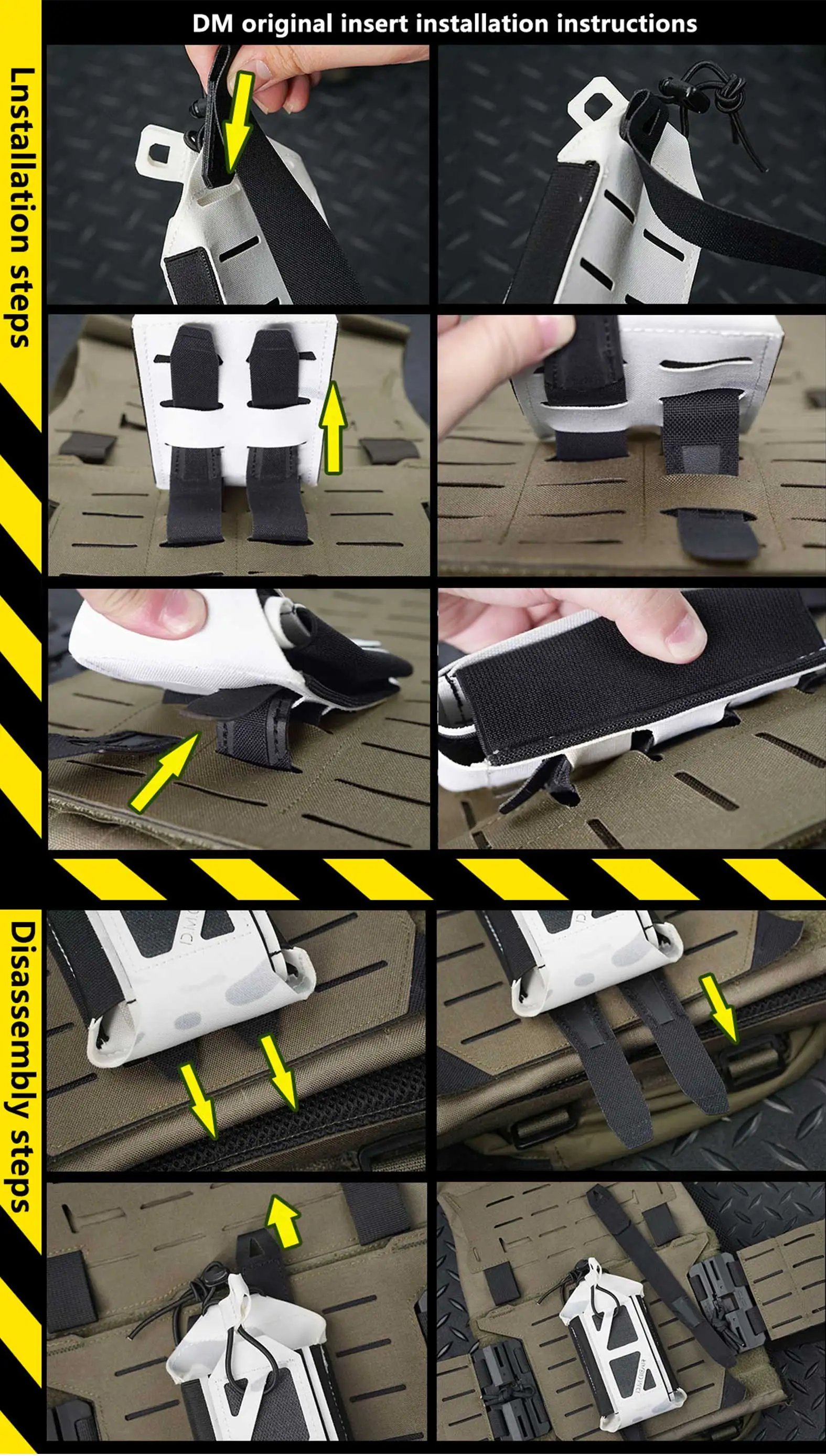 DM original insert installation instructions

Lnstallation steps

Disassembly steps