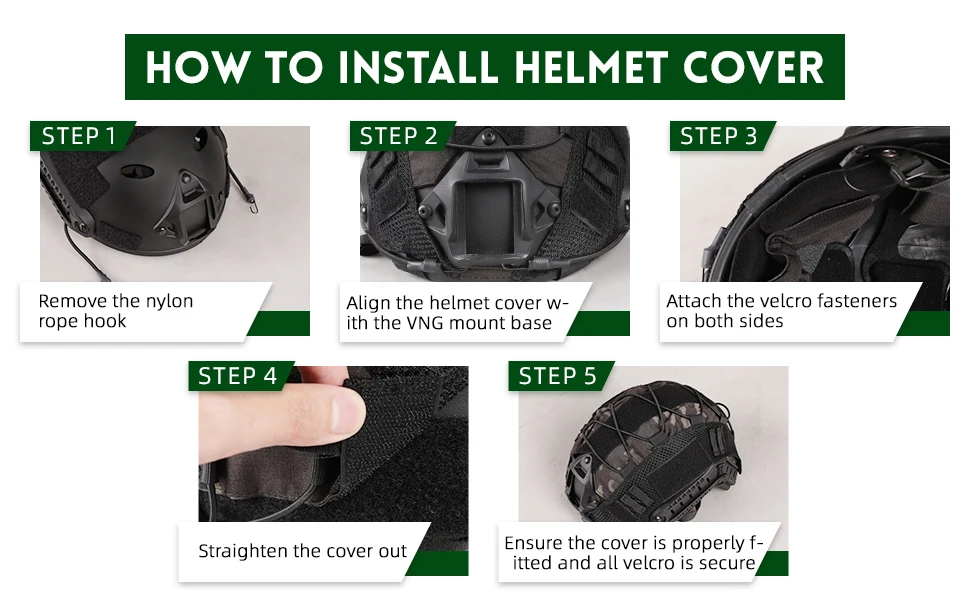 HOW TO INSTALL HELMET COVER

STEP 1

Remove the nylon rope hook

STEP 2

Align the helmet cover with the VNG mount base

STEP 3

Attach the velcro fasteners on both sides

STEP 4

Straighten the cover out

STEP 5

Ensure the cover is properly fitted and all velcro is secure