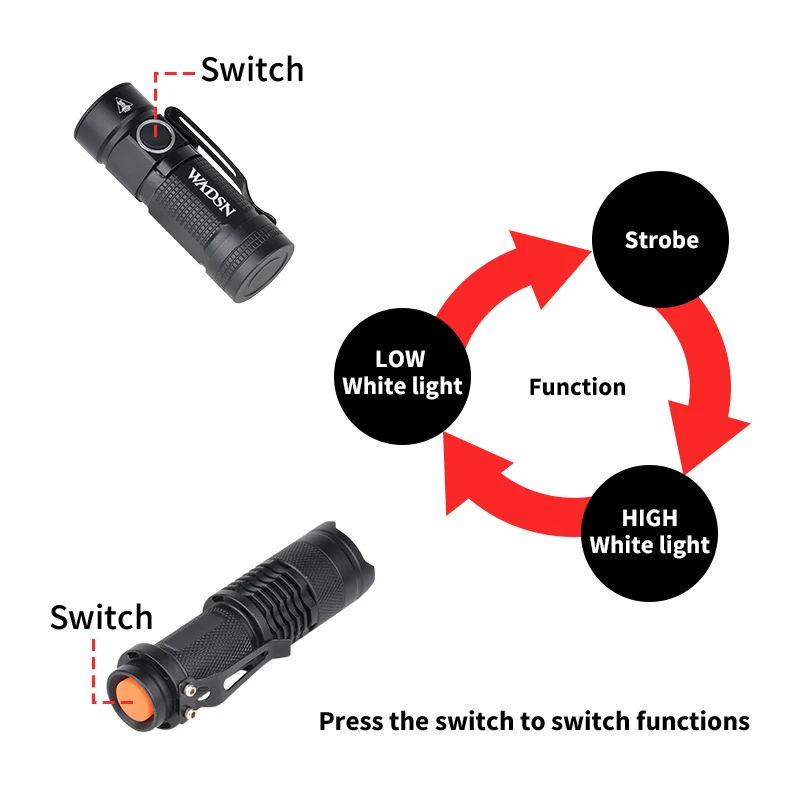 Switch

WADSN

Strobe

LOW
White light

Function

HIGH
White light

Switch

Press the switch to switch functions