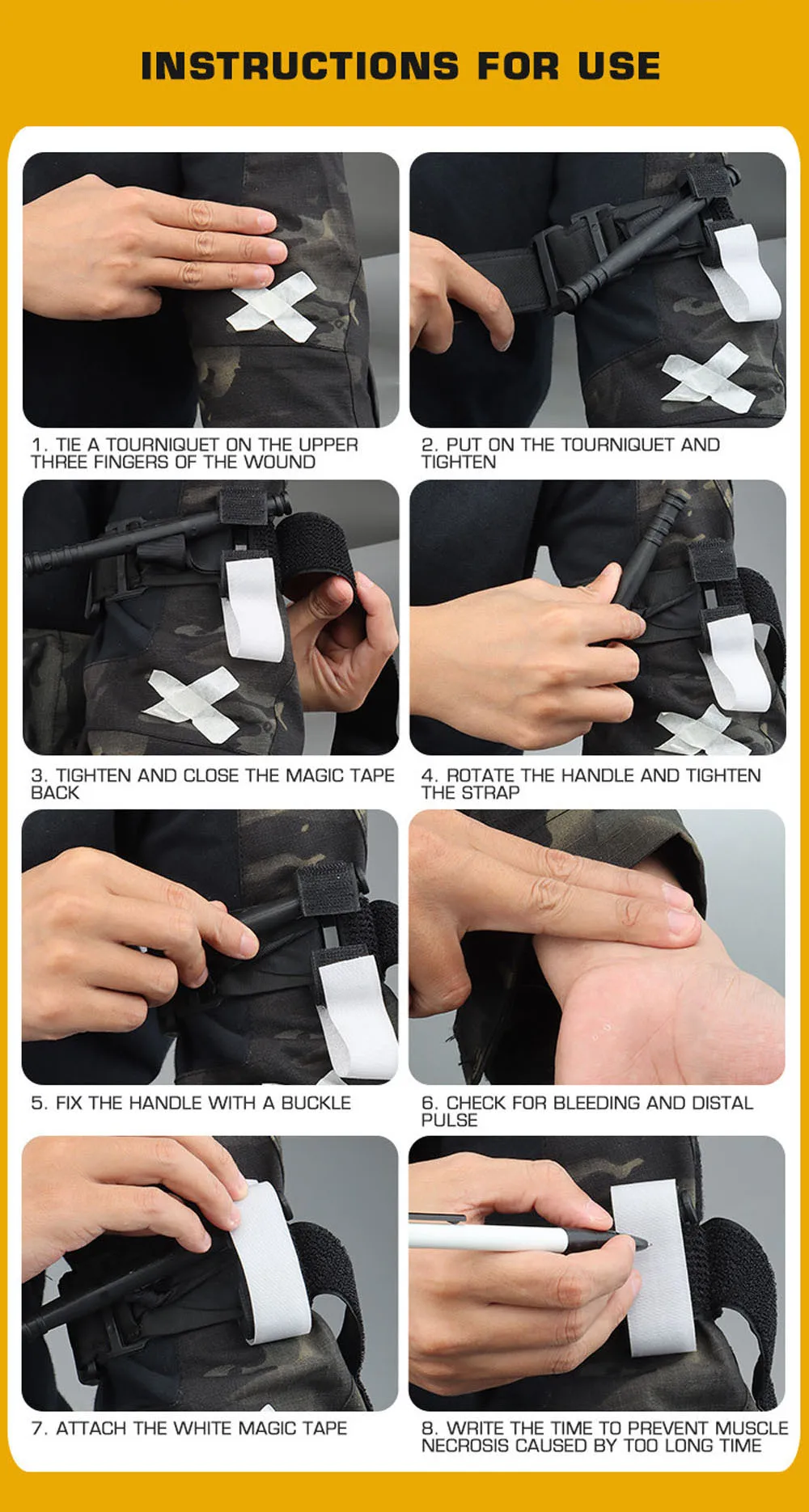 INSTRUCTIONS FOR USE

1. TIE A TOURNIQUET ON THE UPPER THREE FINGERS OF THE WOUND

2. PUT ON THE TOURNIQUET AND TIGHTEN

3. TIGHTEN AND CLOSE THE MAGIC TAPE BACK

4. ROTATE THE HANDLE AND TIGHTEN THE STRAP

5. FIX THE HANDLE WITH A BUCKLE

6. CHECK FOR BLEEDING AND DISTAL PULSE

7. ATTACH THE WHITE MAGIC TAPE

8. WRITE THE TIME TO PREVENT MUSCLE NECROSIS CAUSED BY TOO LONG TIME