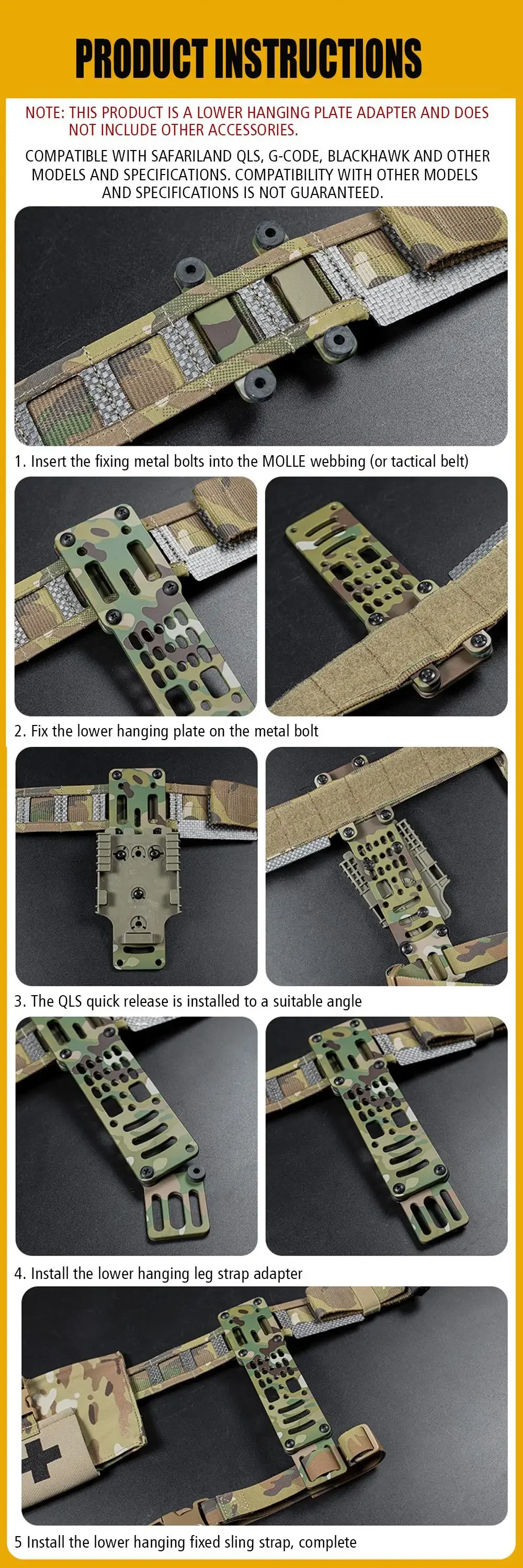 PRODUCT INSTRUCTIONS

NOTE: THIS PRODUCT IS A LOWER HANGING PLATE ADAPTER AND DOES NOT INCLUDE OTHER ACCESSORIES.

COMPATIBLE WITH SAFARILAND QLS, G-CODE, BLACKHAWK AND OTHER MODELS AND SPECIFICATIONS. COMPATIBILITY WITH OTHER MODELS AND SPECIFICATIONS IS NOT GUARANTEED.

1. Insert the fixing metal bolts into the MOLLE webbing (or tactical belt)

2. Fix the lower hanging plate on the metal bolt

3. The QLS quick release is installed to a suitable angle

4. Install the lower hanging leg strap adapter

5 Install the lower hanging fixed sling strap, complete