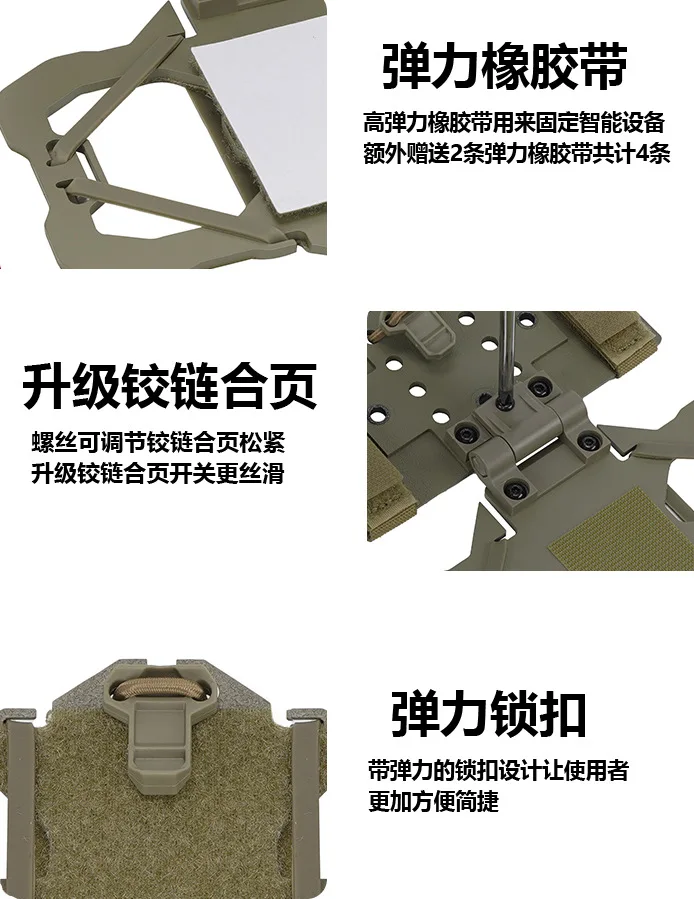 弹力橡胶带

高弹力橡胶带用来固定智能设备
额外赠送2条弹力橡胶带共计4条

升级铰链合页

螺丝可调节铰链合页松紧
升级铰链合页开关更丝滑

弹力锁扣

带弹力的锁扣设计让使用者
更加方便简捷