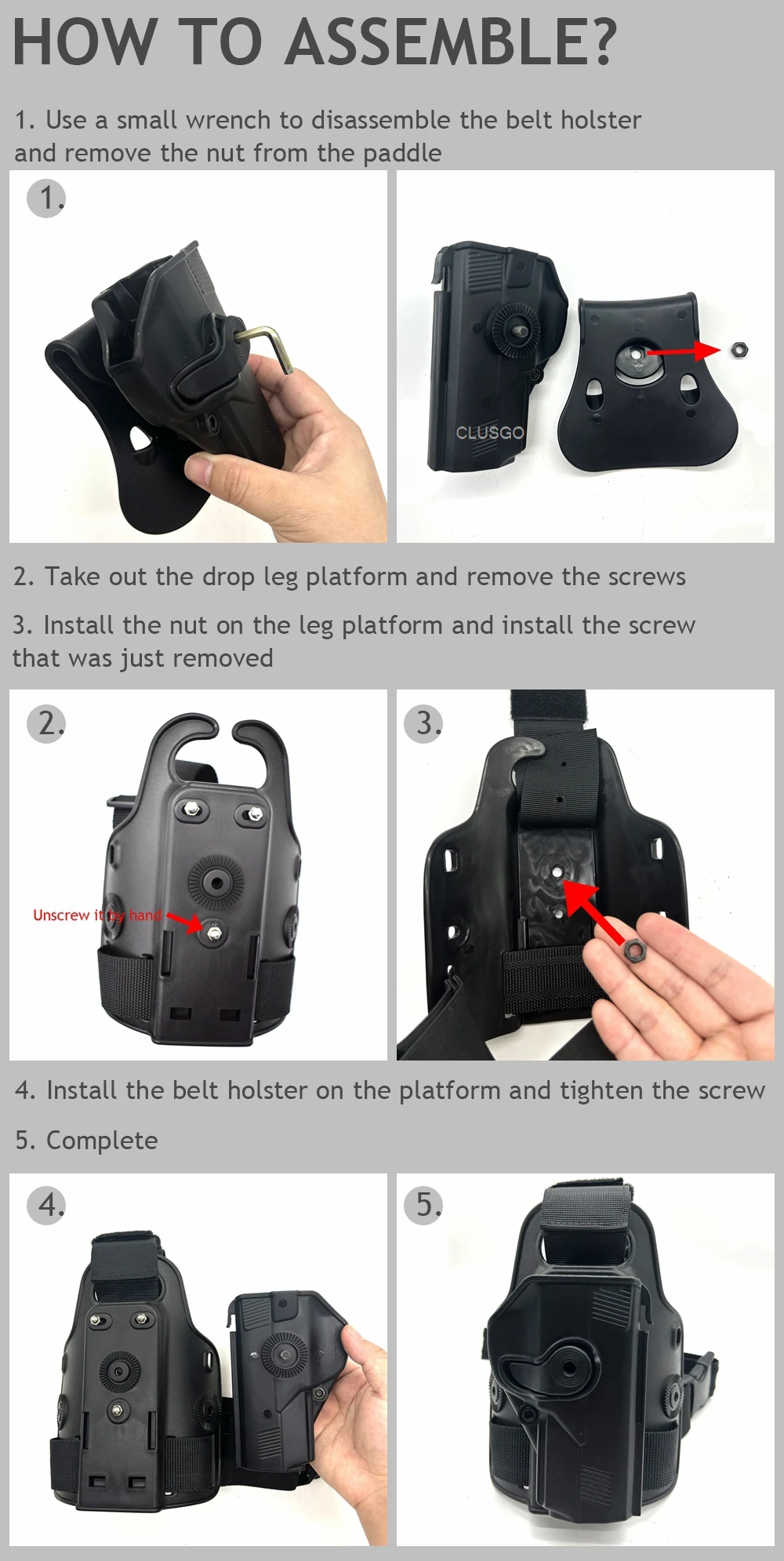 HOW TO ASSEMBLE?

1. Use a small wrench to disassemble the belt holster and remove the nut from the paddle

1.

CLUSGO

2. Take out the drop leg platform and remove the screws

3. Install the nut on the leg platform and install the screw that was just removed

2.

Unscrew it by hand

3.

4. Install the belt holster on the platform and tighten the screw

5. Complete

4.

5.