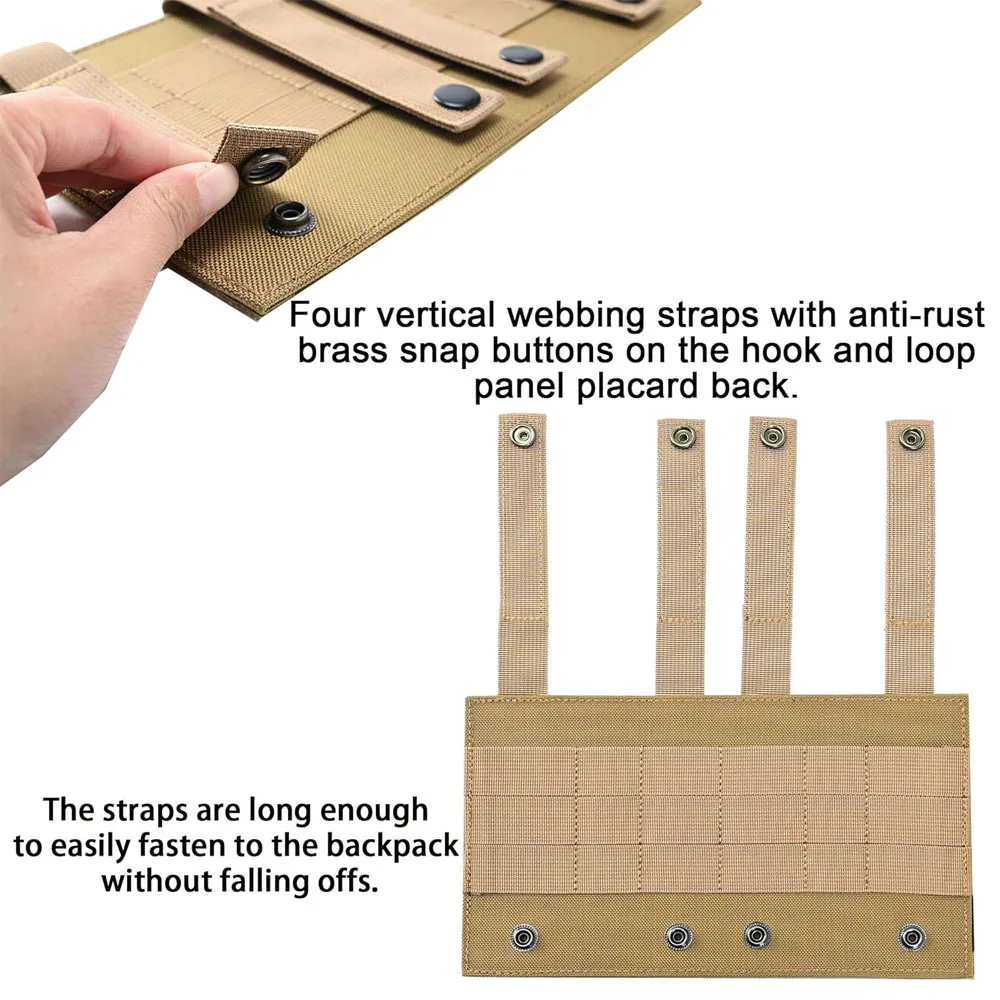 Four vertical webbing straps with anti-rust brass snap buttons on the hook and loop panel placard back.

The straps are long enough to easily fasten to the backpack without falling offs.