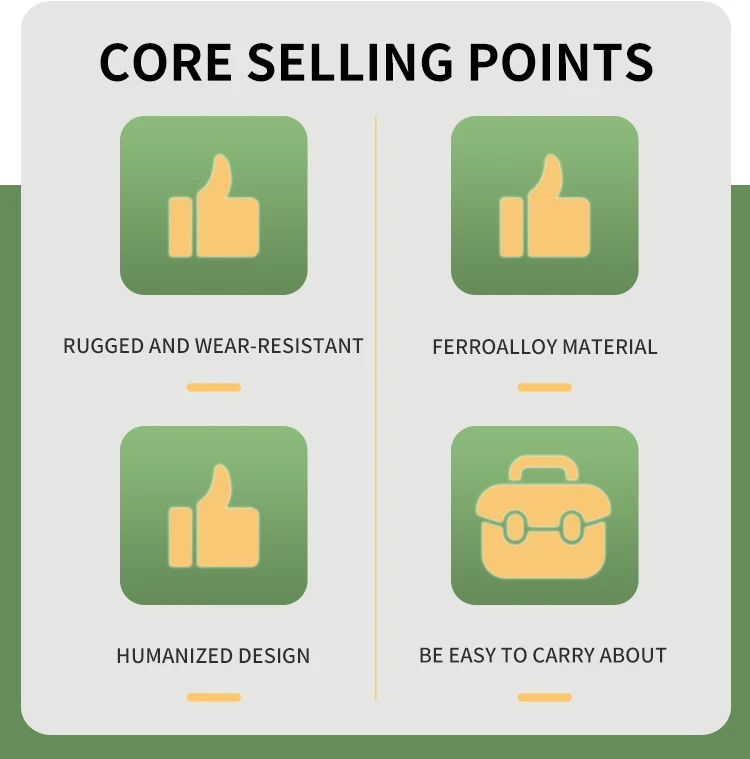 CORE SELLING POINTS

RUGGED AND WEAR-RESISTANT

HUMANIZED DESIGN

FERROALLOY MATERIAL

BE EASY TO CARRY ABOUT