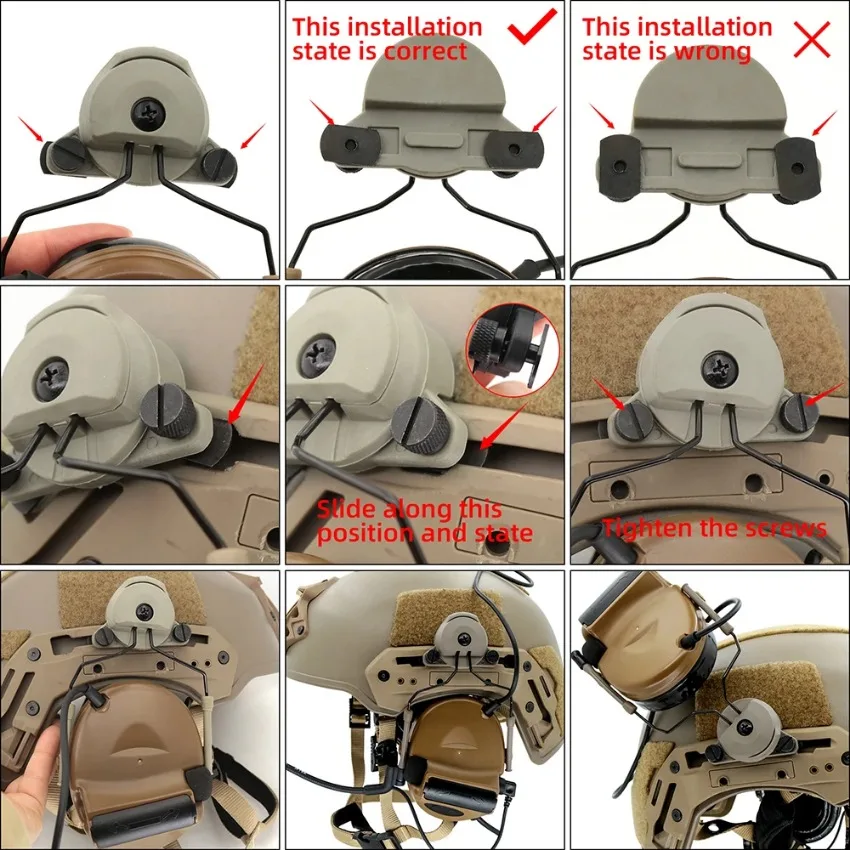 This installation state is correct

This installation state is wrong

Slide along this position and state

Tighten the screws