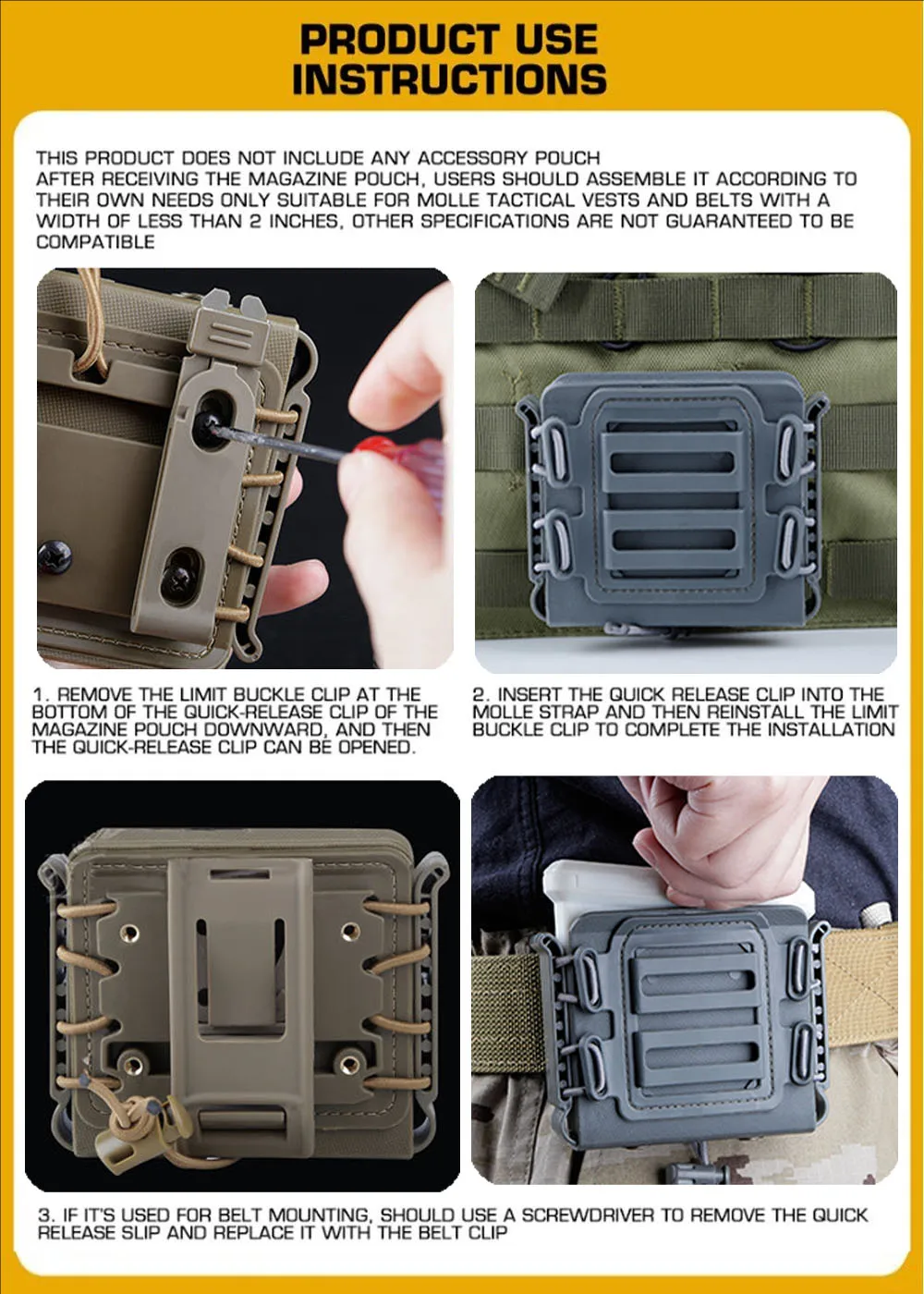 PRODUCT USE INSTRUCTIONS

THIS PRODUCT DOES NOT INCLUDE ANY ACCESSORY POUCH
AFTER RECEIVING THE MAGAZINE POUCH, USERS SHOULD ASSEMBLE IT ACCORDING TO THEIR OWN NEEDS ONLY SUITABLE FOR MOLLE TACTICAL VESTS AND BELTS WITH A WIDTH OF LESS THAN 2 INCHES, OTHER SPECIFICATIONS ARE NOT GUARANTEED TO BE COMPATIBLE

1. REMOVE THE LIMIT BUCKLE CLIP AT THE BOTTOM OF THE QUICK-RELEASE CLIP OF THE MAGAZINE POUCH DOWNWARD, AND THEN THE QUICK-RELEASE CLIP CAN BE OPENED.

2. INSERT THE QUICK RELEASE CLIP INTO THE MOLLE STRAP AND THEN REINSTALL THE LIMIT BUCKLE CLIP TO COMPLETE THE INSTALLATION

3. IF IT'S USED FOR BELT MOUNTING, SHOULD USE A SCREWDRIVER TO REMOVE THE QUICK RELEASE SLIP AND REPLACE IT WITH THE BELT CLIP