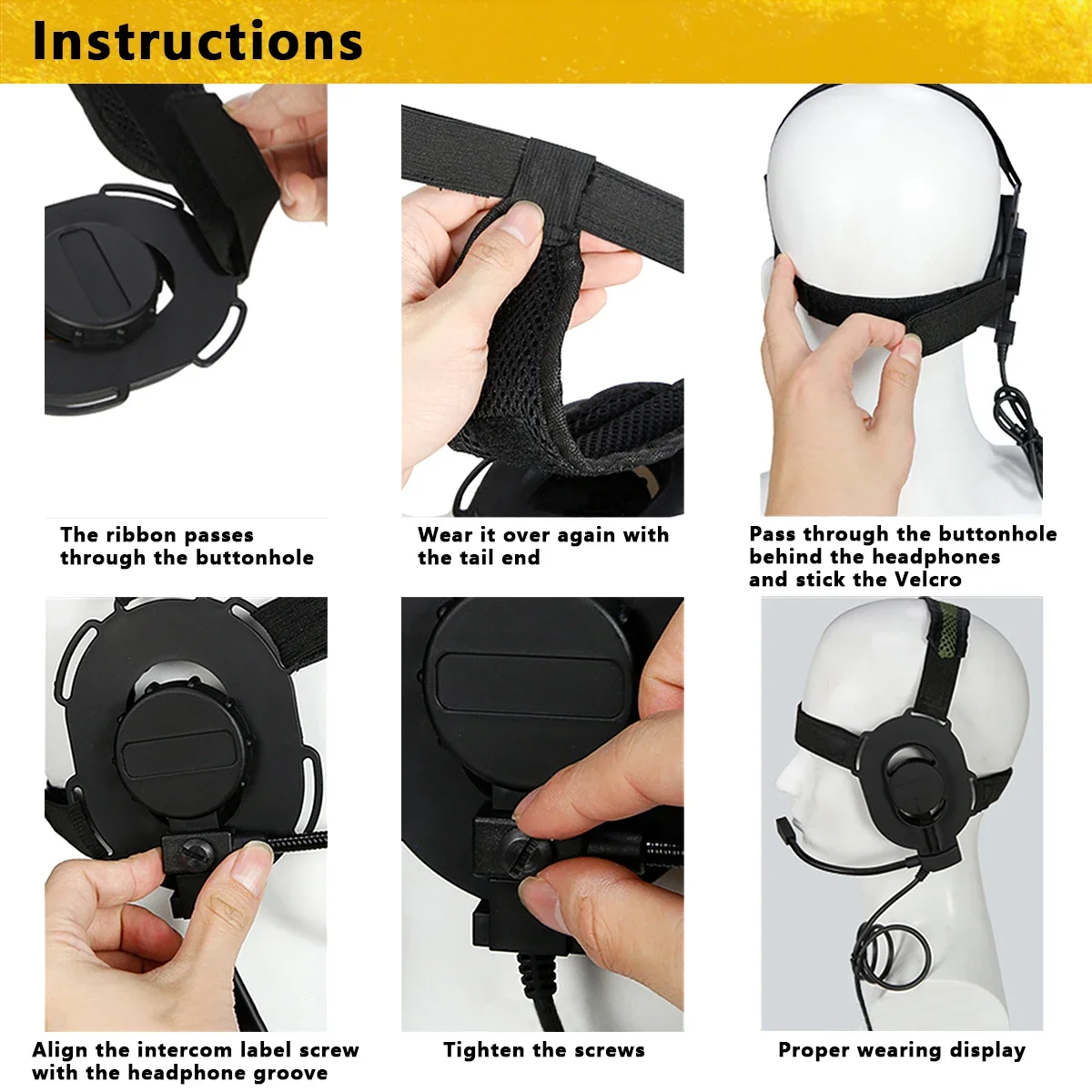 Instructions

The ribbon passes through the buttonhole

Wear it over again with the tail end

Pass through the buttonhole behind the headphones and stick the Velcro

Align the intercom label screw with the headphone groove

Tighten the screws

Proper wearing display