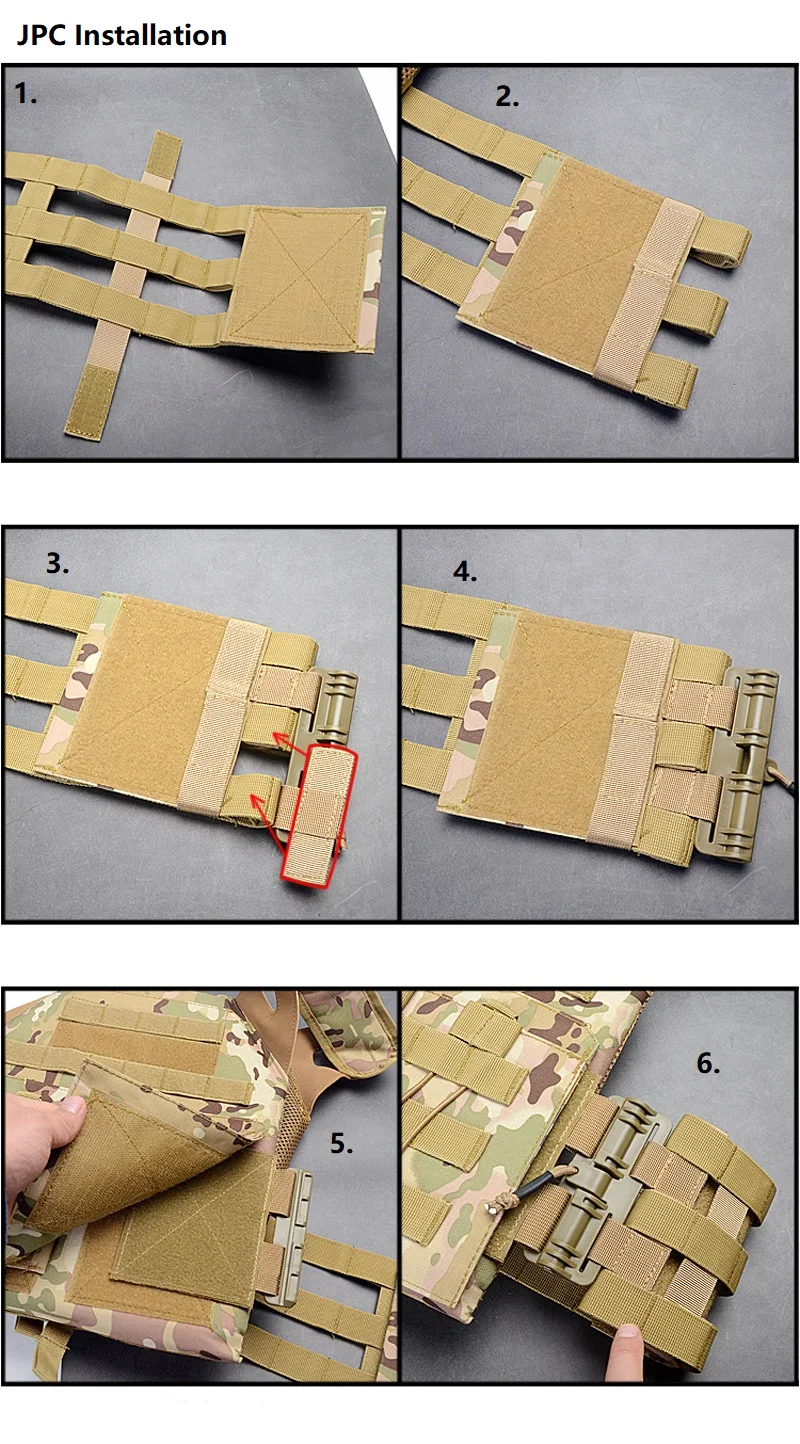 JPC Installation

1.

2.

3.

4.

5.

6.