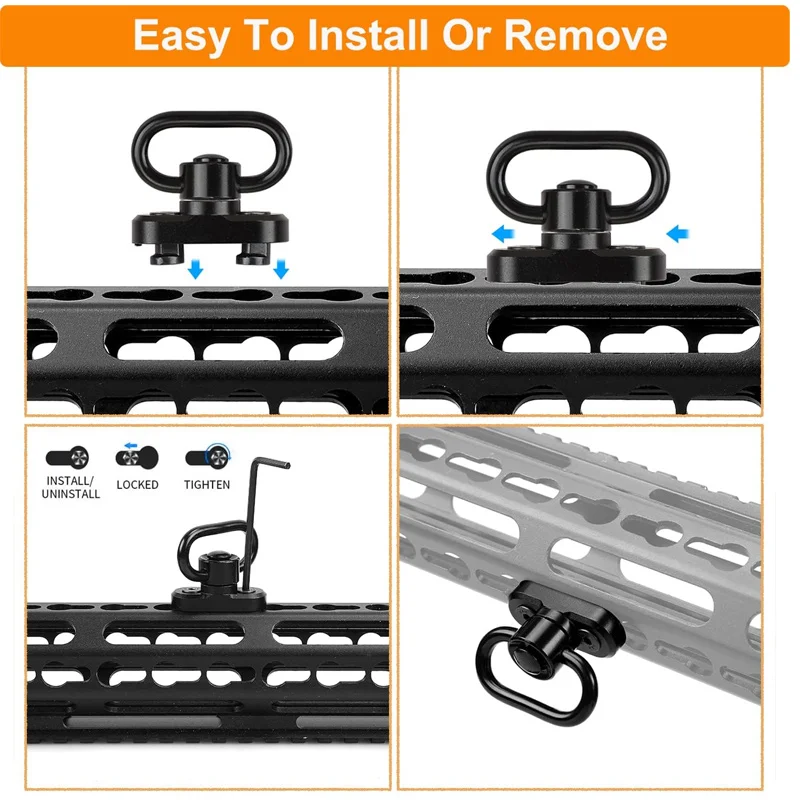 Easy To Install Or Remove

INSTALL/ UNINSTALL

LOCKED

TIGHTEN