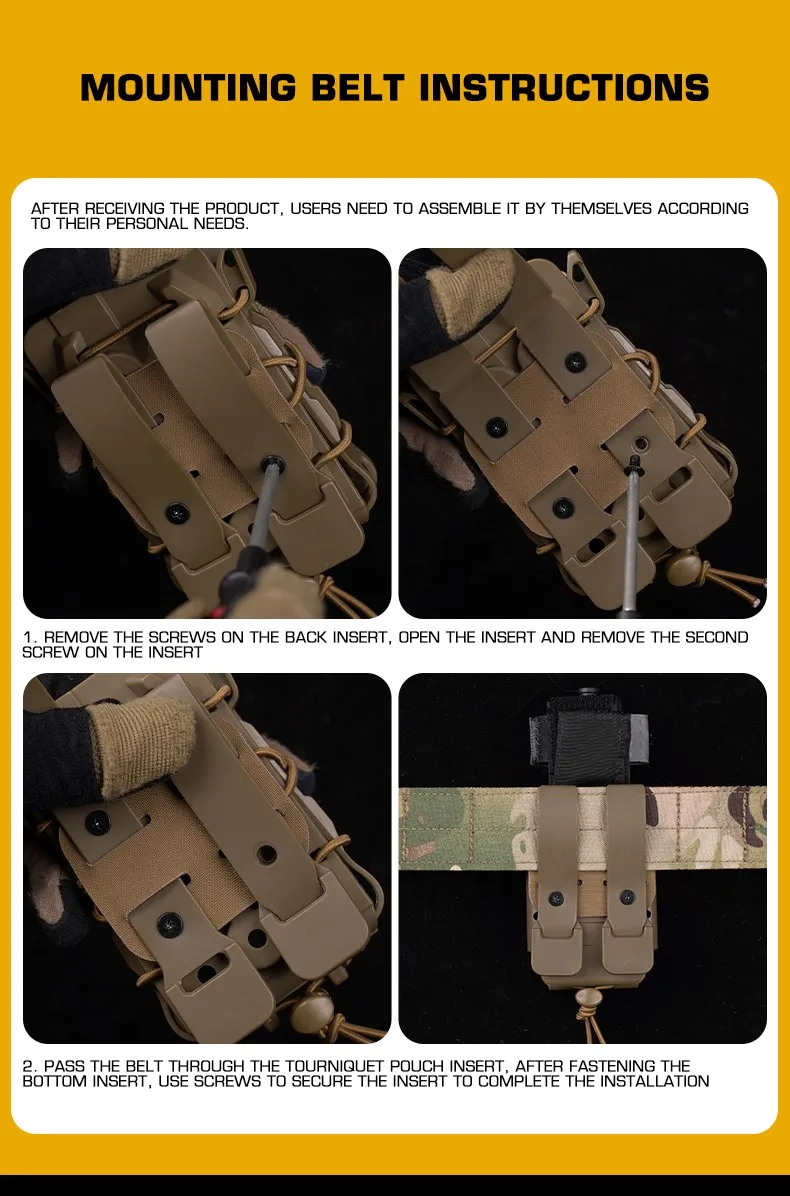 MOUNTING BELT INSTRUCTIONS

AFTER RECEIVING THE PRODUCT, USERS NEED TO ASSEMBLE IT BY THEMSELVES ACCORDING TO THEIR PERSONAL NEEDS.

1. REMOVE THE SCREWS ON THE BACK INSERT, OPEN THE INSERT AND REMOVE THE SECOND SCREW ON THE INSERT

2. PASS THE BELT THROUGH THE TOURNIQUET POUCH INSERT, AFTER FASTENING THE BOTTOM INSERT, USE SCREWS TO SECURE THE INSERT TO COMPLETE THE INSTALLATION