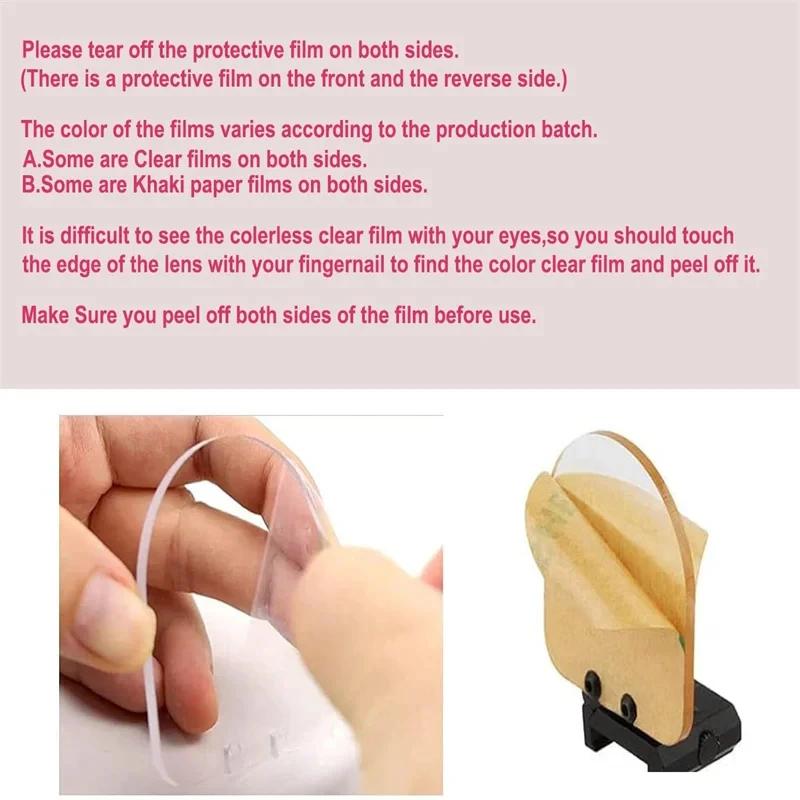 Please tear off the protective film on both sides.
(There is a protective film on the front and the reverse side.)

The color of the films varies according to the production batch.
A.Some are Clear films on both sides.
B.Some are Khaki paper films on both sides.

It is difficult to see the colerless clear film with your eyes,so you should touch the edge of the lens with your fingernail to find the color clear film and peel off it.

Make Sure you peel off both sides of the film before use.