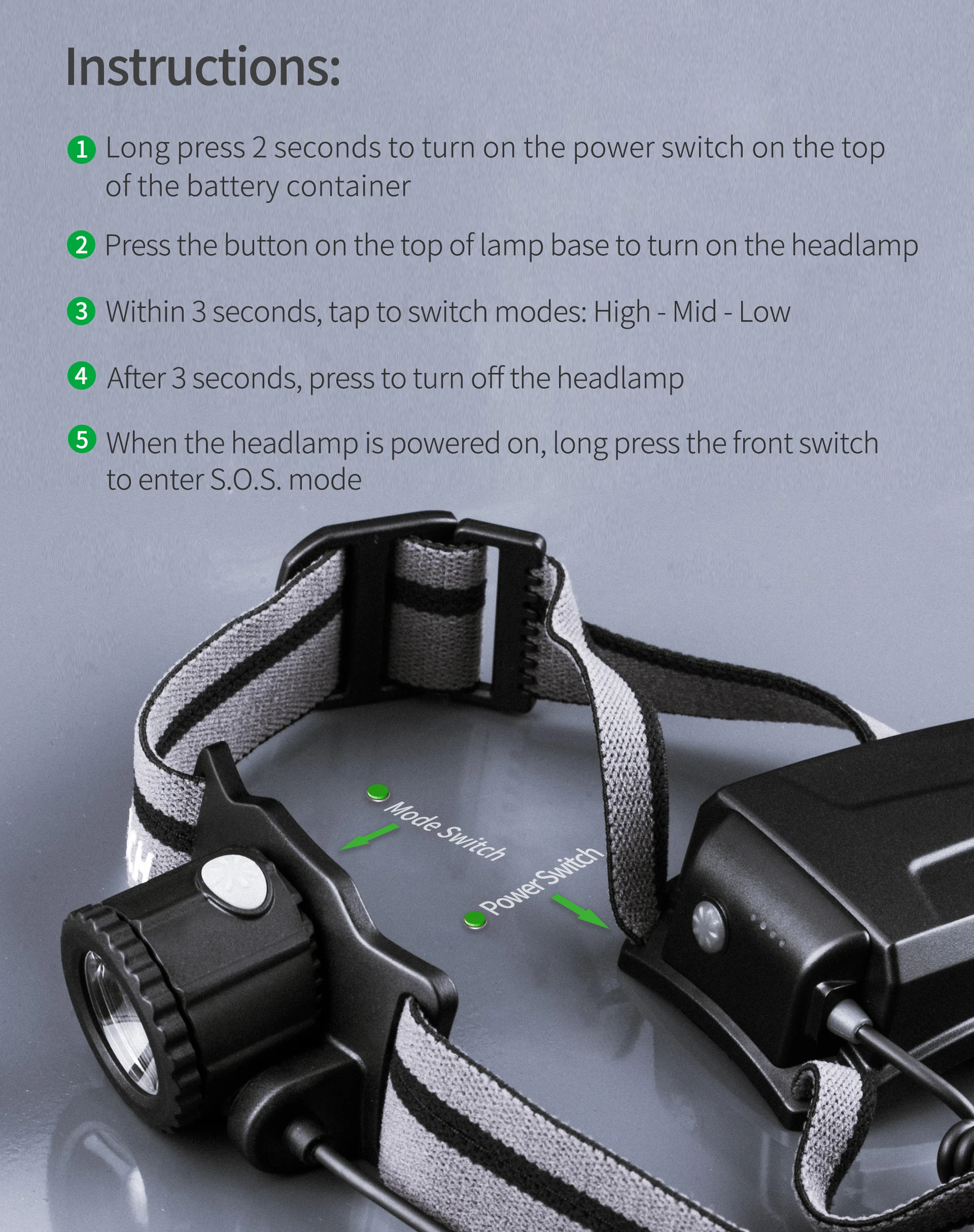 Instructions:

1 Long press 2 seconds to turn on the power switch on the top of the battery container

2 Press the button on the top of lamp base to turn on the headlamp

3 Within 3 seconds, tap to switch modes: High - Mid - Low

4 After 3 seconds, press to turn off the headlamp

5 When the headlamp is powered on, long press the front switch to enter S.O.S. mode

Mode Switch

Power Switch