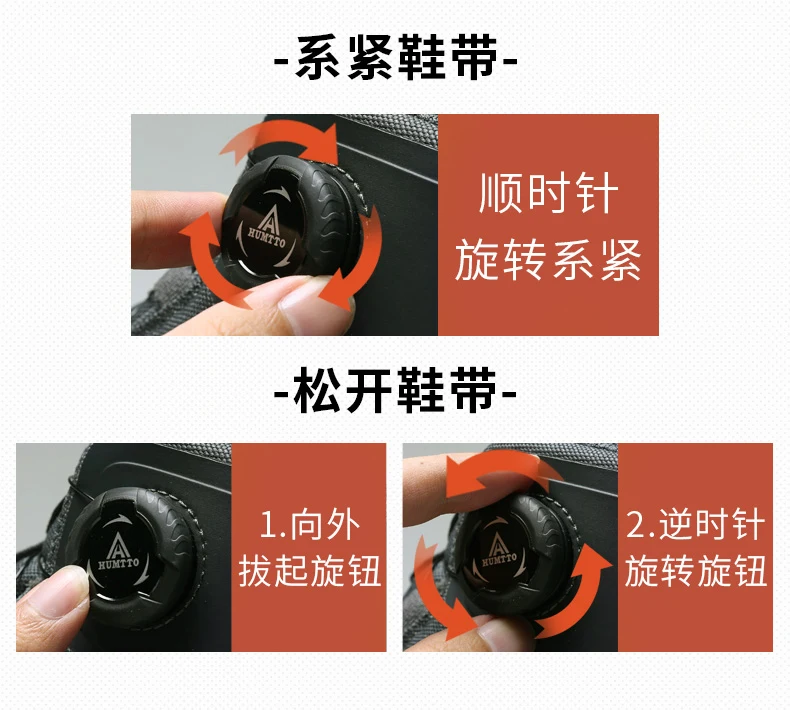 -系紧鞋带-

HUMTTO

顺时针
旋转系紧

-松开鞋带-

HUMTTO

1.向外
拔起旋钮

HUMTTO

2.逆时针
旋转旋钮