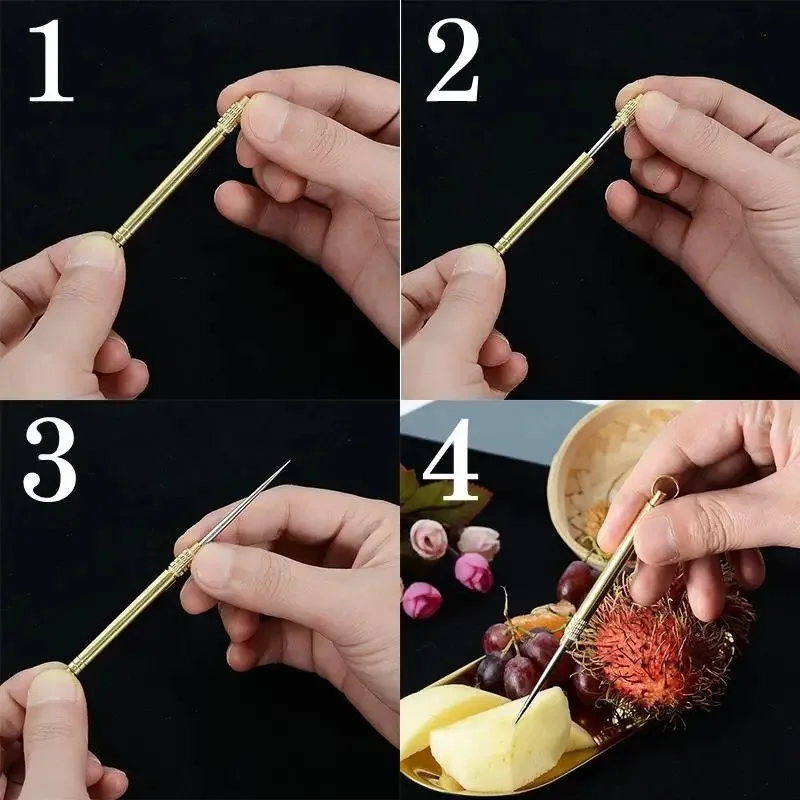 1

2

3

4