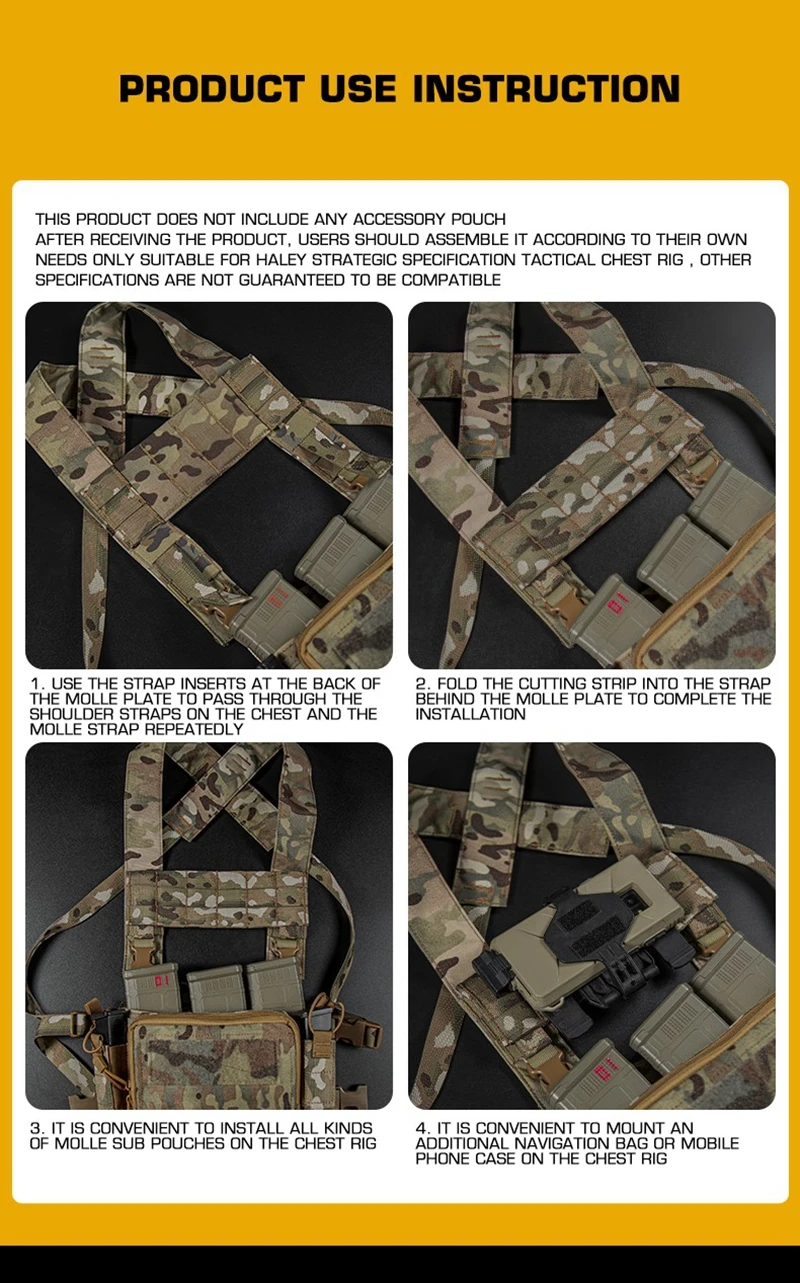 PRODUCT USE INSTRUCTION

THIS PRODUCT DOES NOT INCLUDE ANY ACCESSORY POUCH
AFTER RECEIVING THE PRODUCT, USERS SHOULD ASSEMBLE IT ACCORDING TO THEIR OWN NEEDS ONLY SUITABLE FOR HALEY STRATEGIC SPECIFICATION TACTICAL CHEST RIG , OTHER SPECIFICATIONS ARE NOT GUARANTEED TO BE COMPATIBLE

1. USE THE STRAP INSERTS AT THE BACK OF THE MOLLE PLATE TO PASS THROUGH THE SHOULDER STRAPS ON THE CHEST AND THE MOLLE STRAP REPEATEDLY

2. FOLD THE CUTTING STRIP INTO THE STRAP BEHIND THE MOLLE PLATE TO COMPLETE THE INSTALLATION

3. IT IS CONVENIENT TO INSTALL ALL KINDS OF MOLLE SUB POUCHES ON THE CHEST RIG

4. IT IS CONVENIENT TO MOUNT AN ADDITIONAL NAVIGATION BAG OR MOBILE PHONE CASE ON THE CHEST RIG