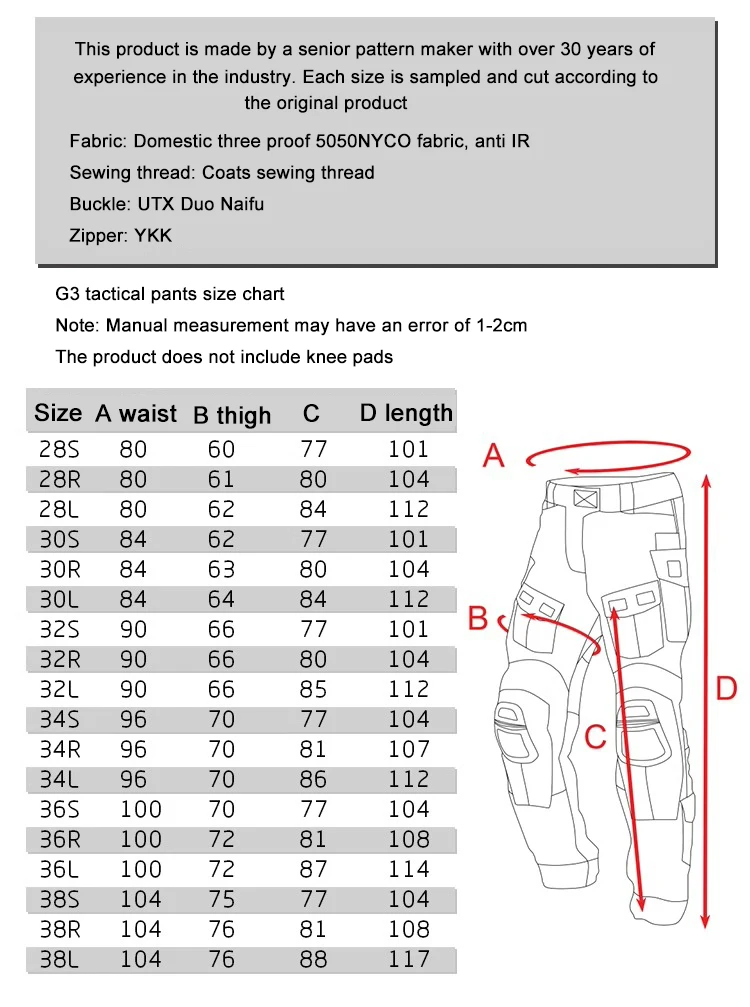 This product is made by a senior pattern maker with over 30 years of experience in the industry. Each size is sampled and cut according to the original product

Fabric: Domestic three proof 5050NYCO fabric, anti IR

Sewing thread: Coats sewing thread

Buckle: UTX Duo Naifu

Zipper: YKK

G3 tactical pants size chart

Note: Manual measurement may have an error of 1-2cm

The product does not include knee pads

| Size | A waist | B thigh | C | D length |
|---|---|---|---|---|
| 28S | 80 | 60 | 77 | 101 |
| 28R | 80 | 61 | 80 | 104 |
| 28L | 80 | 62 | 84 | 112 |
| 30S | 84 | 62 | 77 | 101 |
| 30R | 84 | 63 | 80 | 104 |
| 30L | 84 | 64 | 84 | 112 |
| 32S | 90 | 66 | 77 | 101 |
| 32R | 90 | 66 | 80 | 104 |
| 32L | 90 | 66 | 85 | 112 |
| 34S | 96 | 70 | 77 | 104 |
| 34R | 96 | 70 | 81 | 107 |
| 34L | 96 | 70 | 86 | 112 |
| 36S | 100 | 70 | 77 | 104 |
| 36R | 100 | 72 | 81 | 108 |
| 36L | 100 | 72 | 87 | 114 |
| 38S | 104 | 75 | 77 | 104 |
| 38R | 104 | 76 | 81 | 108 |
| 38L | 104 | 76 | 88 | 117 |

A

B

C

D